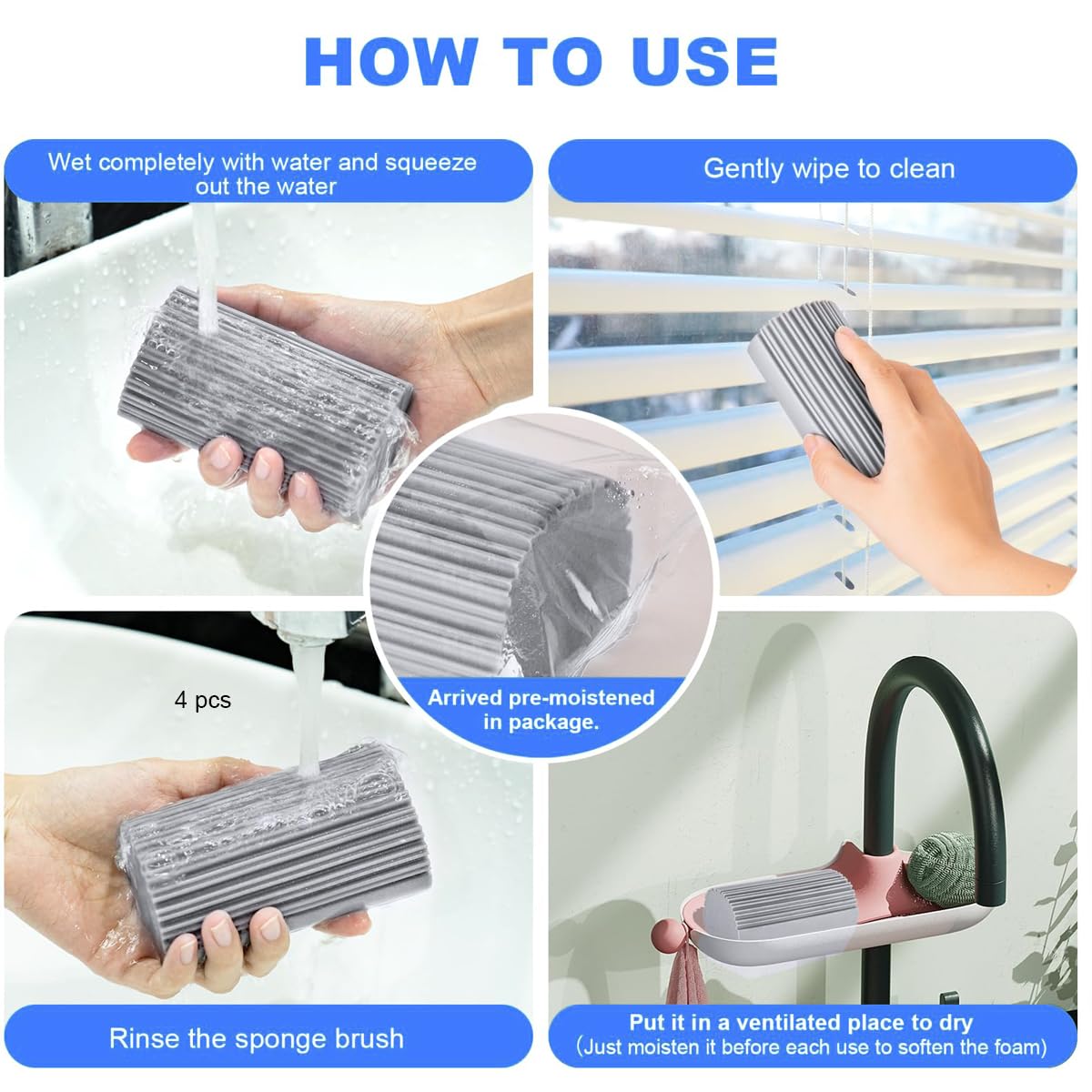 HOW TO USE

Wet completely with water and squeeze out the water

Gently wipe to clean

Arrived pre-moistened in package.

4 pcs

Rinse the sponge brush

Put it in a ventilated place to dry
(Just moisten it before each use to soften the foam)