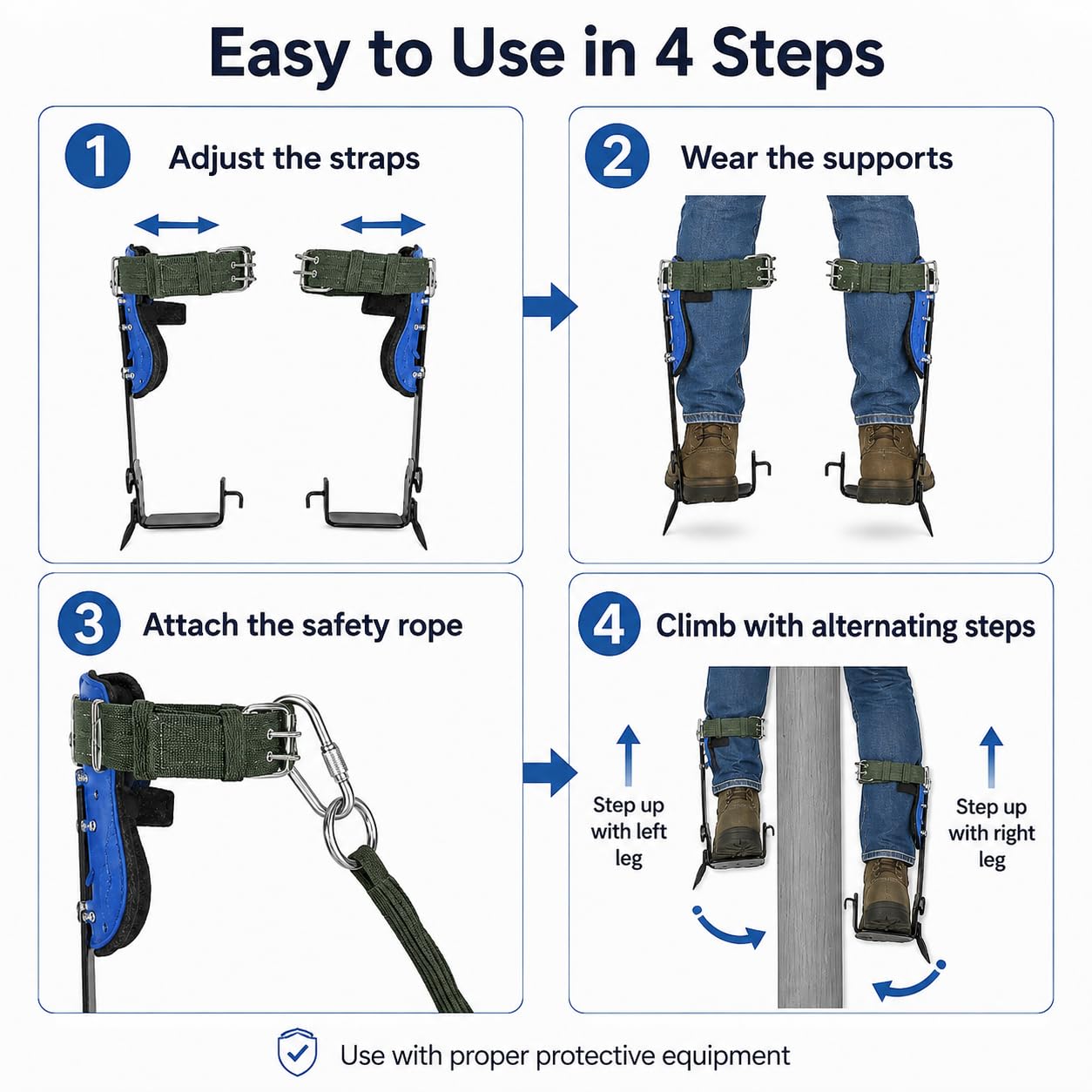 Easy to Use in 4 Steps

1 Adjust the straps

2 Wear the supports

3 Attach the safety rope

4 Climb with alternating steps

Step up with left leg

Step up with right leg

Use with proper protective equipment