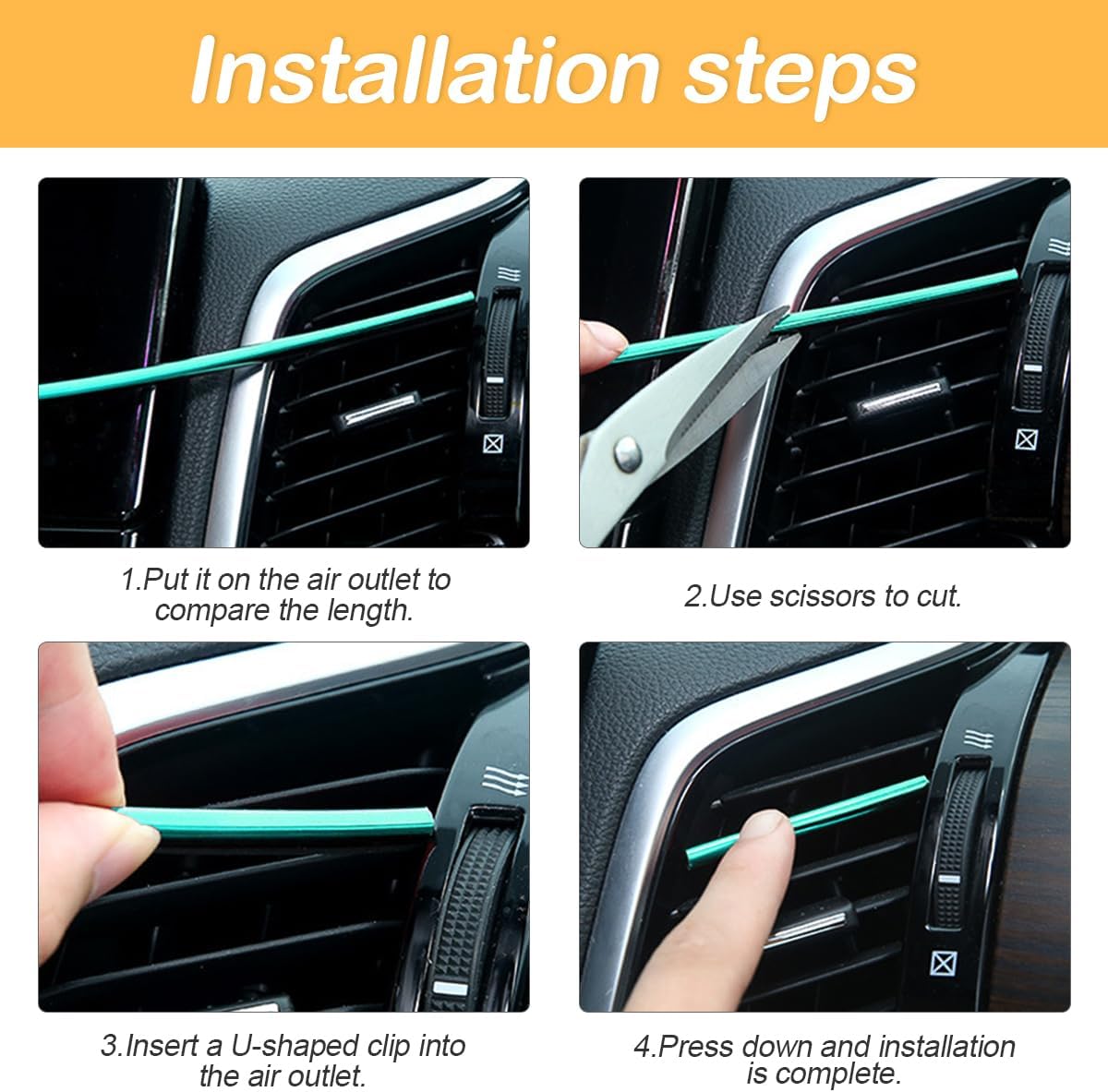 Installation steps

1.Put it on the air outlet to compare the length.

2.Use scissors to cut.

3.Insert a U-shaped clip into the air outlet.

4.Press down and installation is complete.