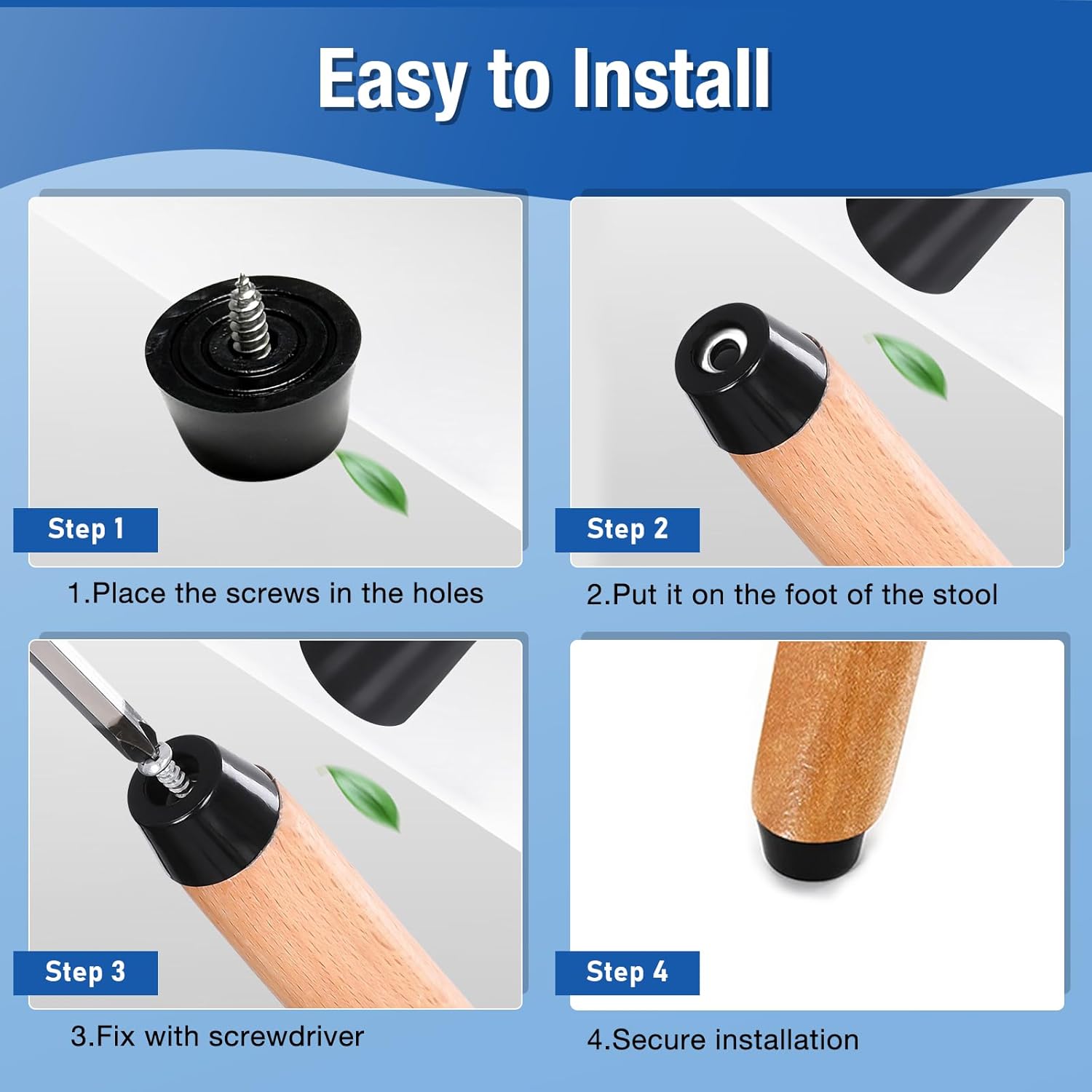 Easy to Install

Step 1

1.Place the screws in the holes

Step 2

2.Put it on the foot of the stool

Step 3

3.Fix with screwdriver

Step 4

4.Secure installation