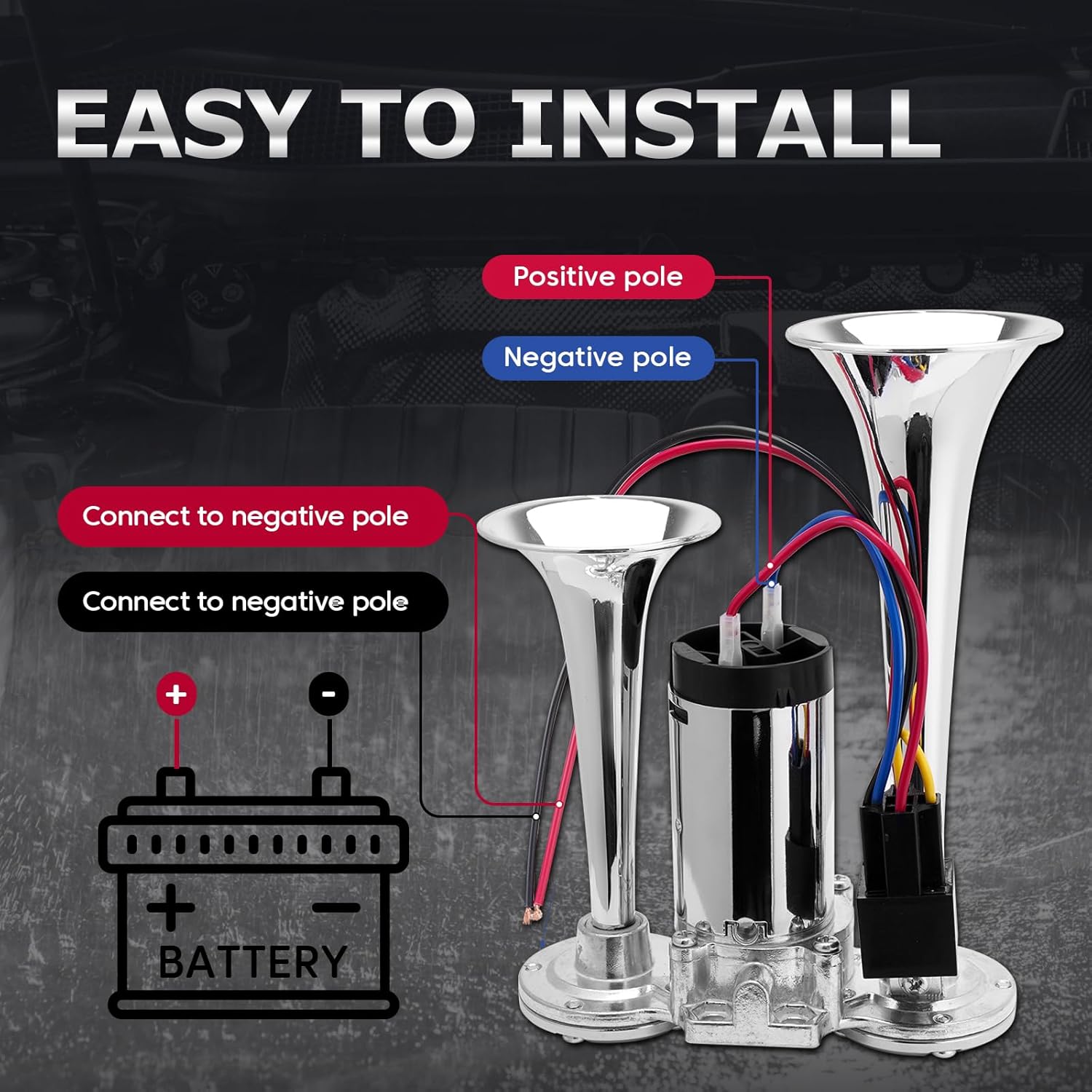 EASY TO INSTALL

Positive pole

Negative pole

Connect to negative pole

Connect to negative pole

+

-

+ −

BATTERY