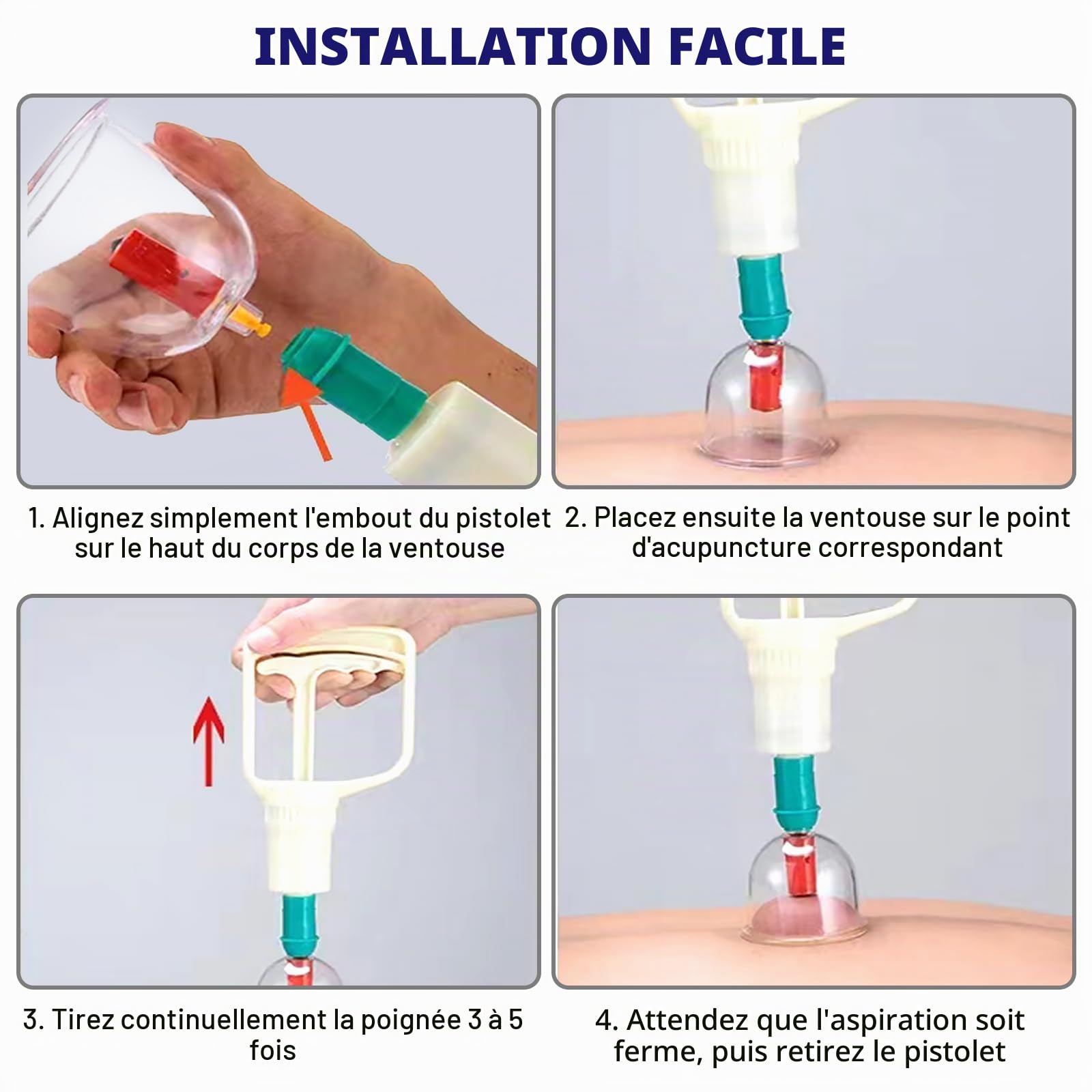 INSTALLATION FACILE

1. Alignez simplement l'embout du pistolet sur le haut du corps de la ventouse

2. Placez ensuite la ventouse sur le point d'acupuncture correspondant

3. Tirez continuellement la poignée 3 à 5 fois

4. Attendez que l'aspiration soit ferme, puis retirez le pistolet