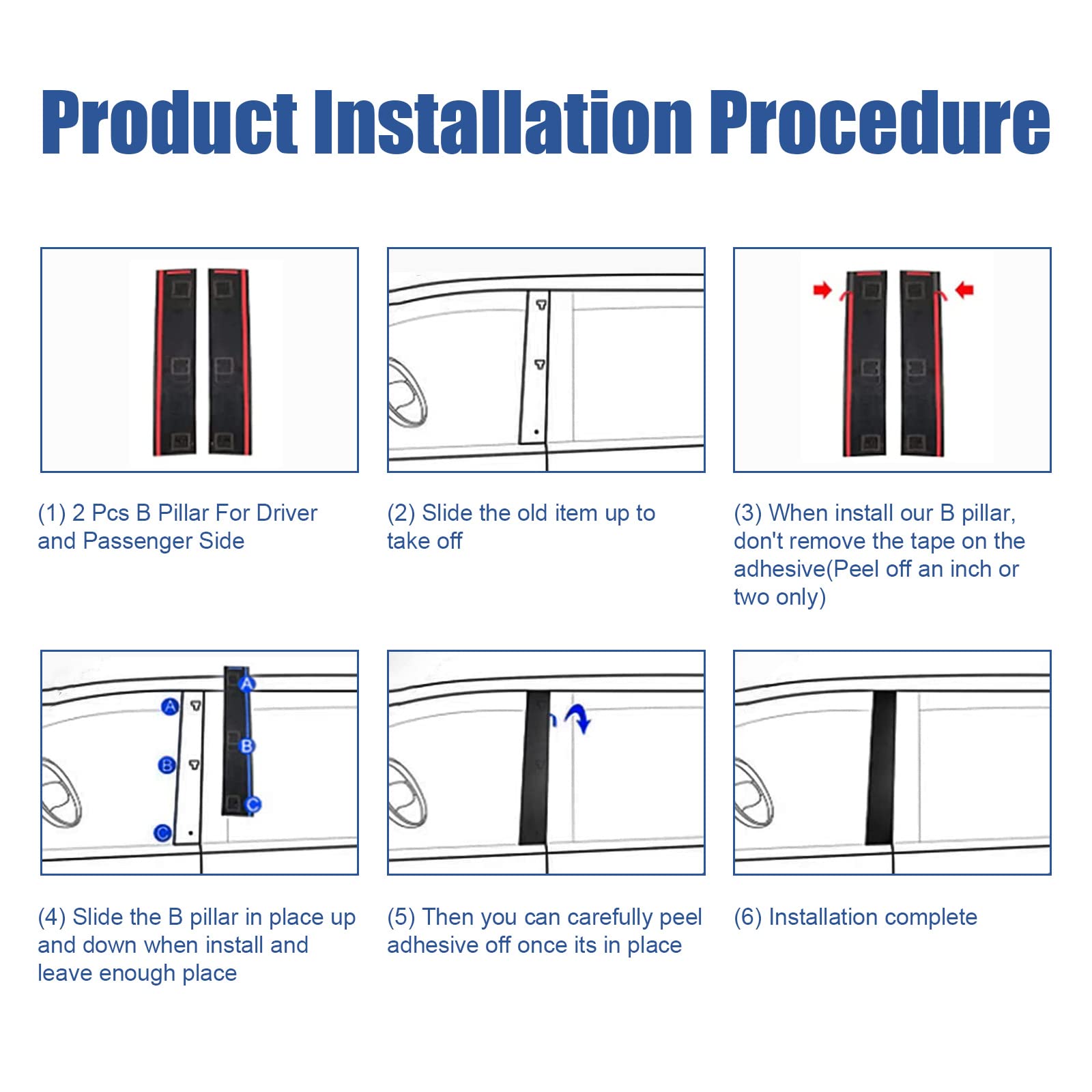 Product Installation Procedure

(1) 2 Pcs B Pillar For Driver and Passenger Side

(2) Slide the old item up to take off

(3) When install our B pillar, don't remove the tape on the adhesive(Peel off an inch or two only)

A

B

C

A

B

C

(4) Slide the B pillar in place up and down when install and leave enough place

(5) Then you can carefully peel adhesive off once its in place

(6) Installation complete