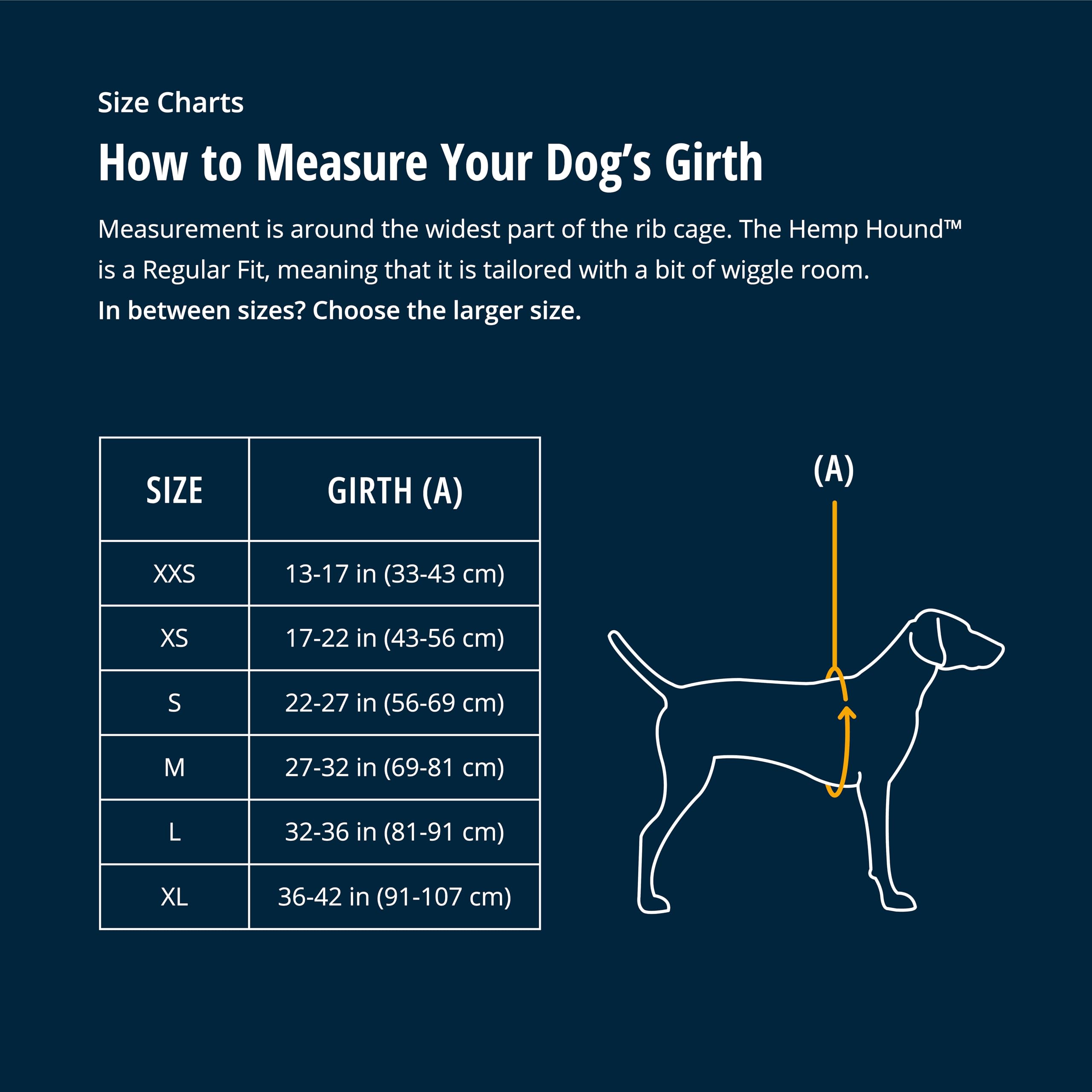 Size Charts

How to Measure Your Dog’s Girth

Measurement is around the widest part of the rib cage. The Hemp Hound™ is a Regular Fit, meaning that it is tailored with a bit of wiggle room.
In between sizes? Choose the larger size.

| SIZE | GIRTH (A) |
|---|---|
| XXS | 13-17 in (33-43 cm) |
| XS | 17-22 in (43-56 cm) |
| S | 22-27 in (56-69 cm) |
| M | 27-32 in (69-81 cm) |
| L | 32-36 in (81-91 cm) |
| XL | 36-42 in (91-107 cm) |

(A)