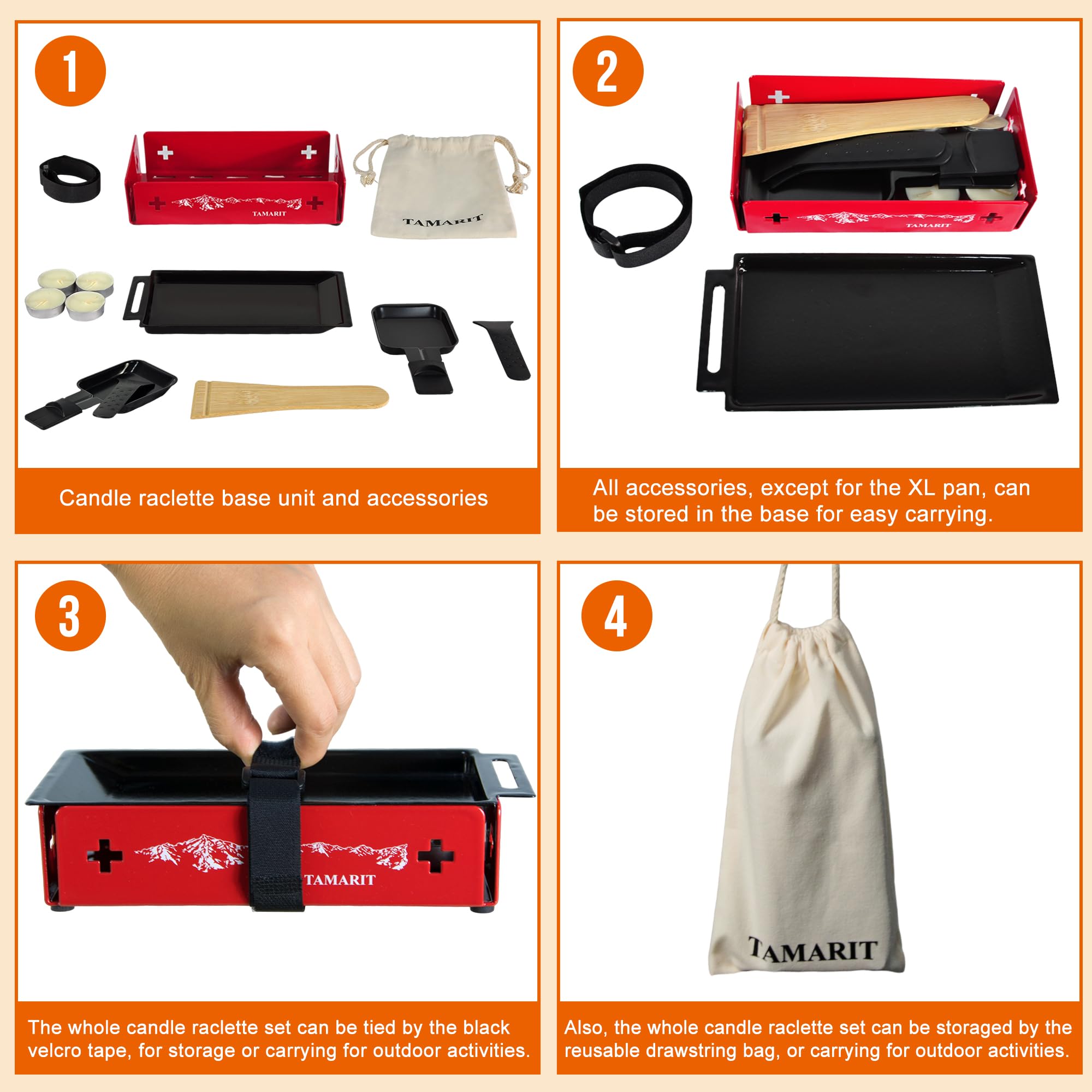 1

TAMARIT

TAMARIT

Candle raclette base unit and accessories

2

TAMARIT

All accessories, except for the XL pan, can be stored in the base for easy carrying.

3

TAMARIT

The whole candle raclette set can be tied by the black velcro tape, for storage or carrying for outdoor activities.

4

TAMARIT

Also, the whole candle raclette set can be storaged by the reusable drawstring bag, or carrying for outdoor activities.