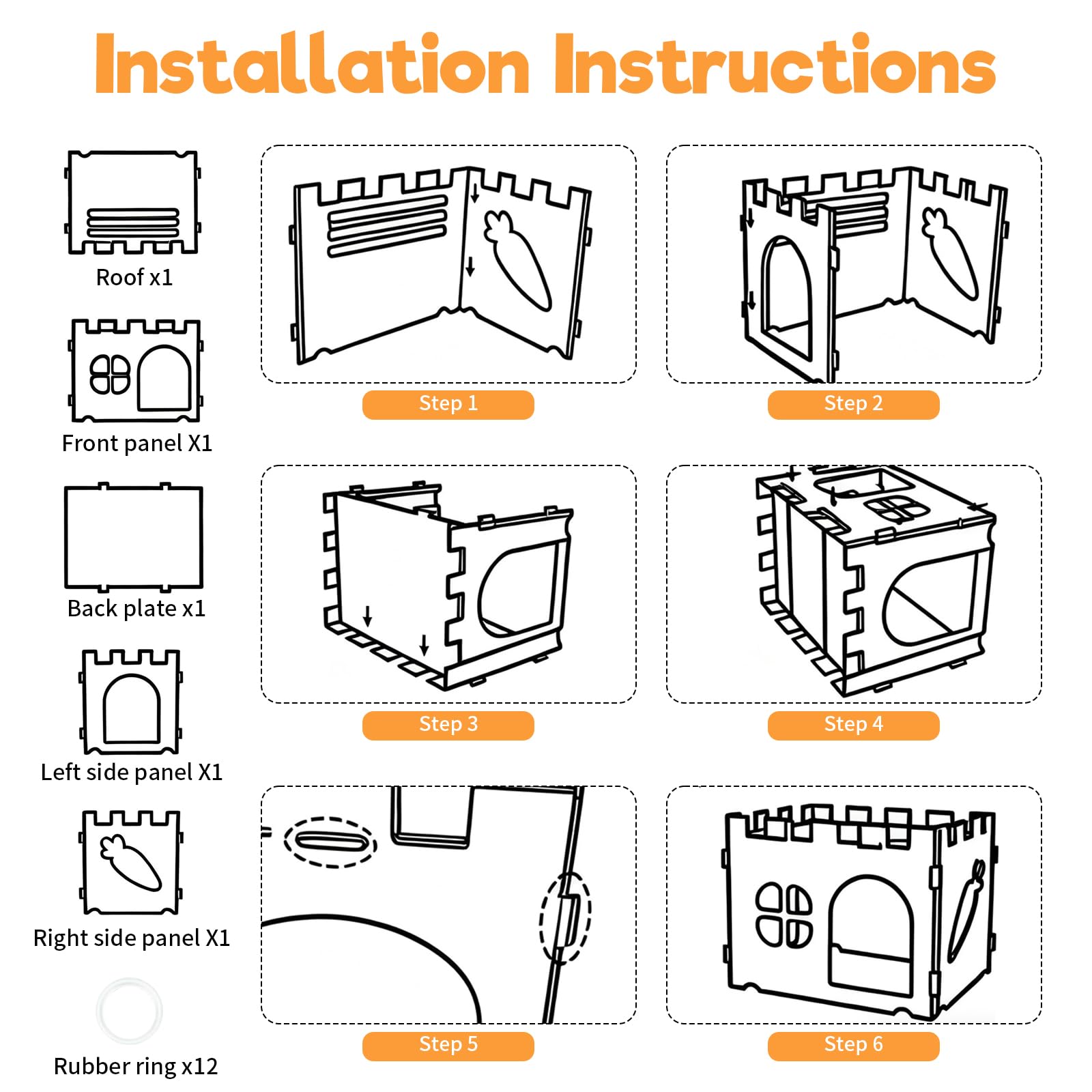 Installation Instructions

Roof x1

Front panel X1

Back plate x1

Left side panel X1

Right side panel X1

Rubber ring x12

Step 1

Step 2

Step 3

Step 4

Step 5

Step 6