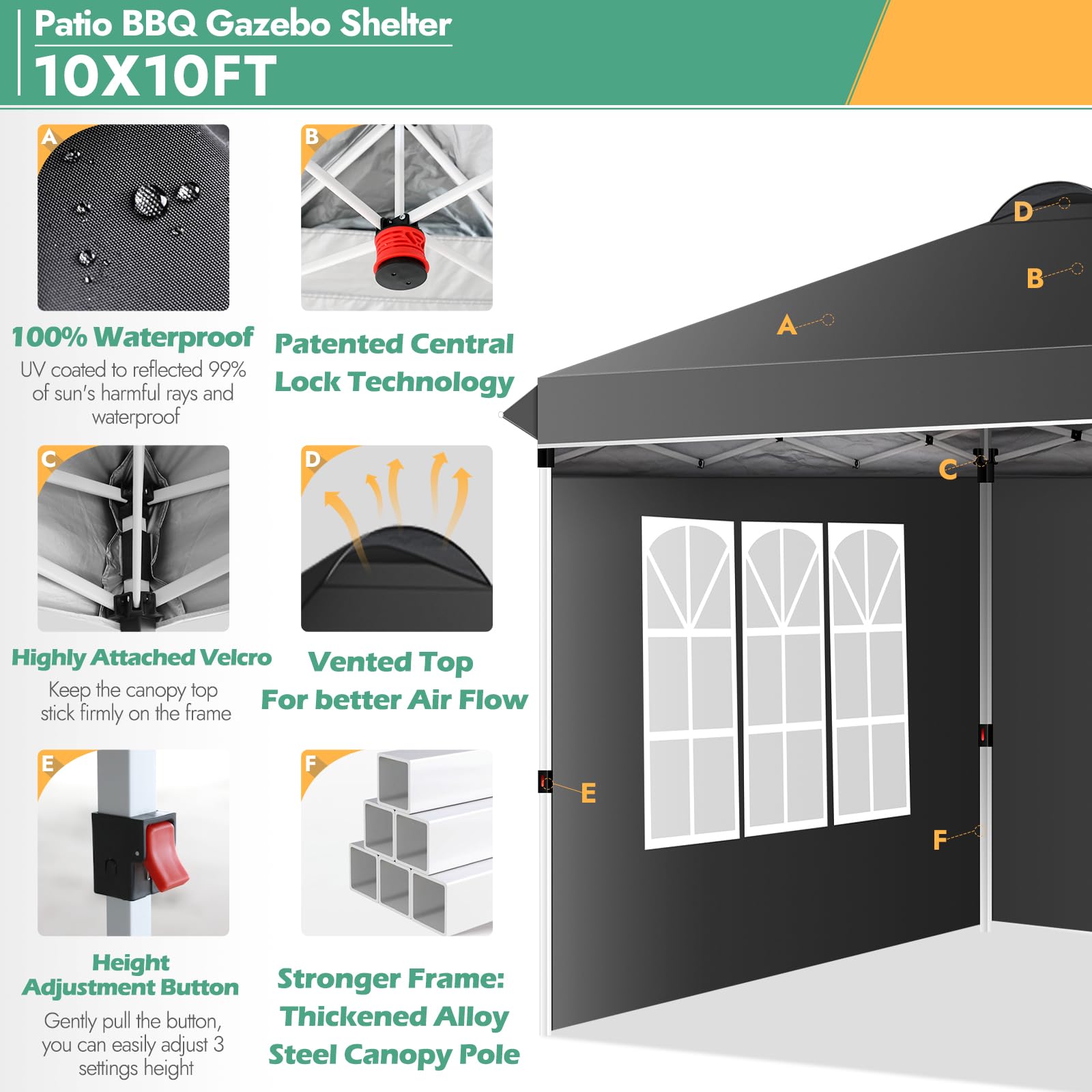 Patio BBQ Gazebo Shelter
10X10FT

A

100% Waterproof
UV coated to reflected 99% of sun's harmful rays and waterproof

B

Patented Central Lock Technology

C

Highly Attached Velcro
Keep the canopy top stick firmly on the frame

D

Vented Top For better Air Flow

E

Height Adjustment Button
Gently pull the button, you can easily adjust 3 settings height

F

Stronger Frame: Thickened Alloy Steel Canopy Pole

D
B
A
C
E
F