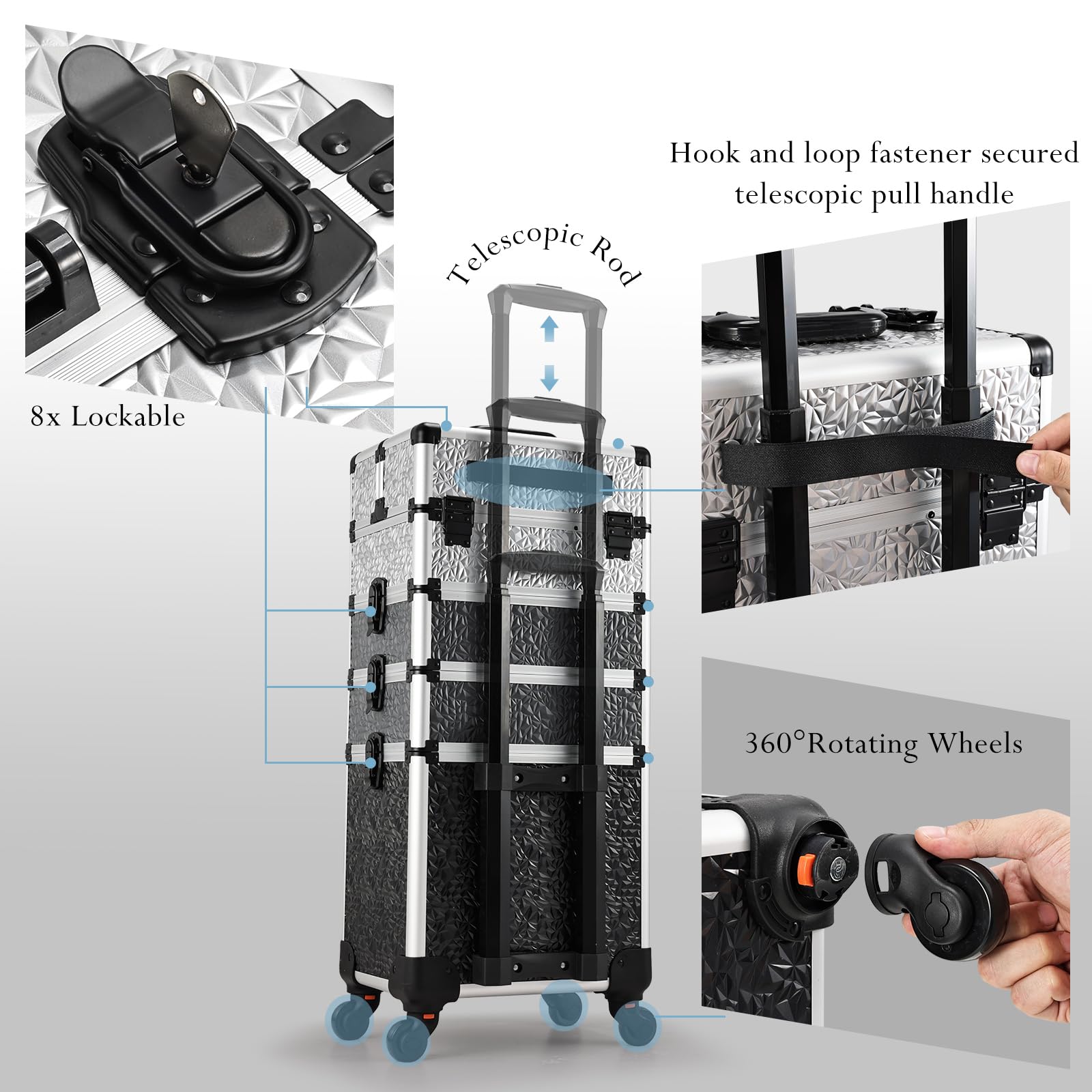 Hook and loop fastener secured telescopic pull handle

Telescopic Rod

8x Lockable

360°Rotating Wheels