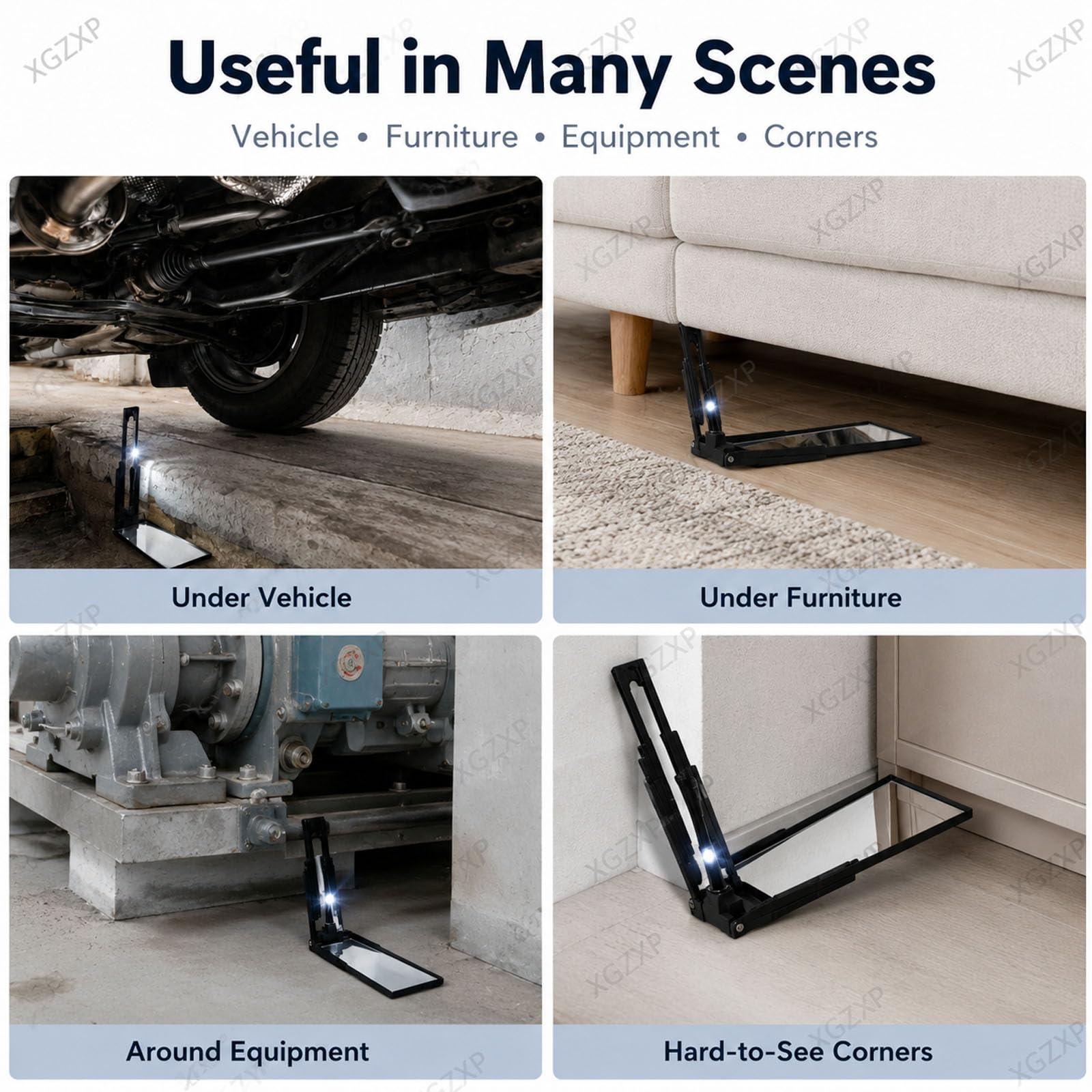 XGZXP

Useful in Many Scenes

Vehicle • Furniture • Equipment • Corners

Under Vehicle

Under Furniture

Around Equipment

Hard-to-See Corners