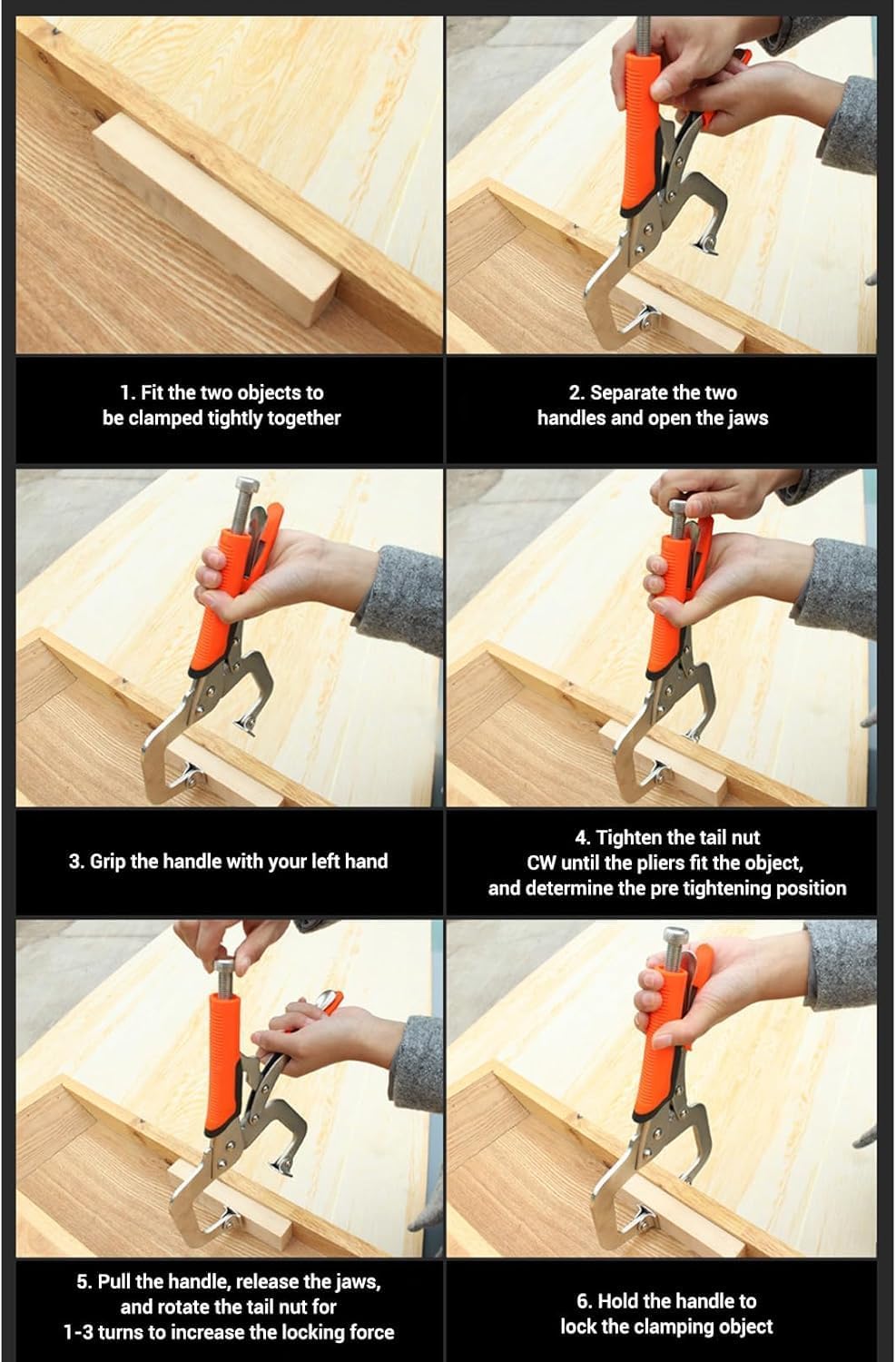 1. Fit the two objects to be clamped tightly together

2. Separate the two handles and open the jaws

3. Grip the handle with your left hand

4. Tighten the tail nut CW until the pliers fit the object, and determine the pre tightening position

5. Pull the handle, release the jaws, and rotate the tail nut for 1-3 turns to increase the locking force

6. Hold the handle to lock the clamping object