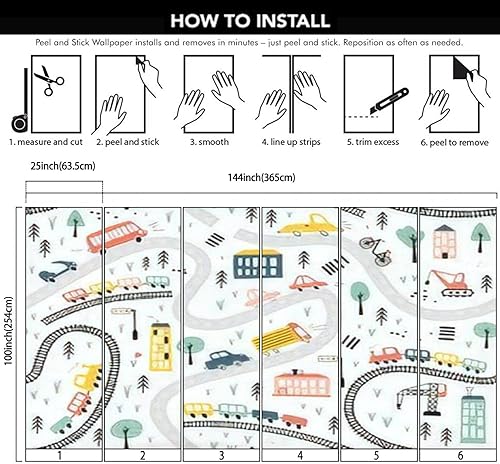 HOW TO INSTALL

Peel and Stick Wallpaper installs and removes in minutes – just peel and stick. Reposition as often as needed.

1. measure and cut
2. peel and stick
3. smooth
4. line up strips
5. trim excess
6. peel to remove

25inch(63.5cm)

144inch(365cm)

100inch(254cm)

1
2
3
4
5
6