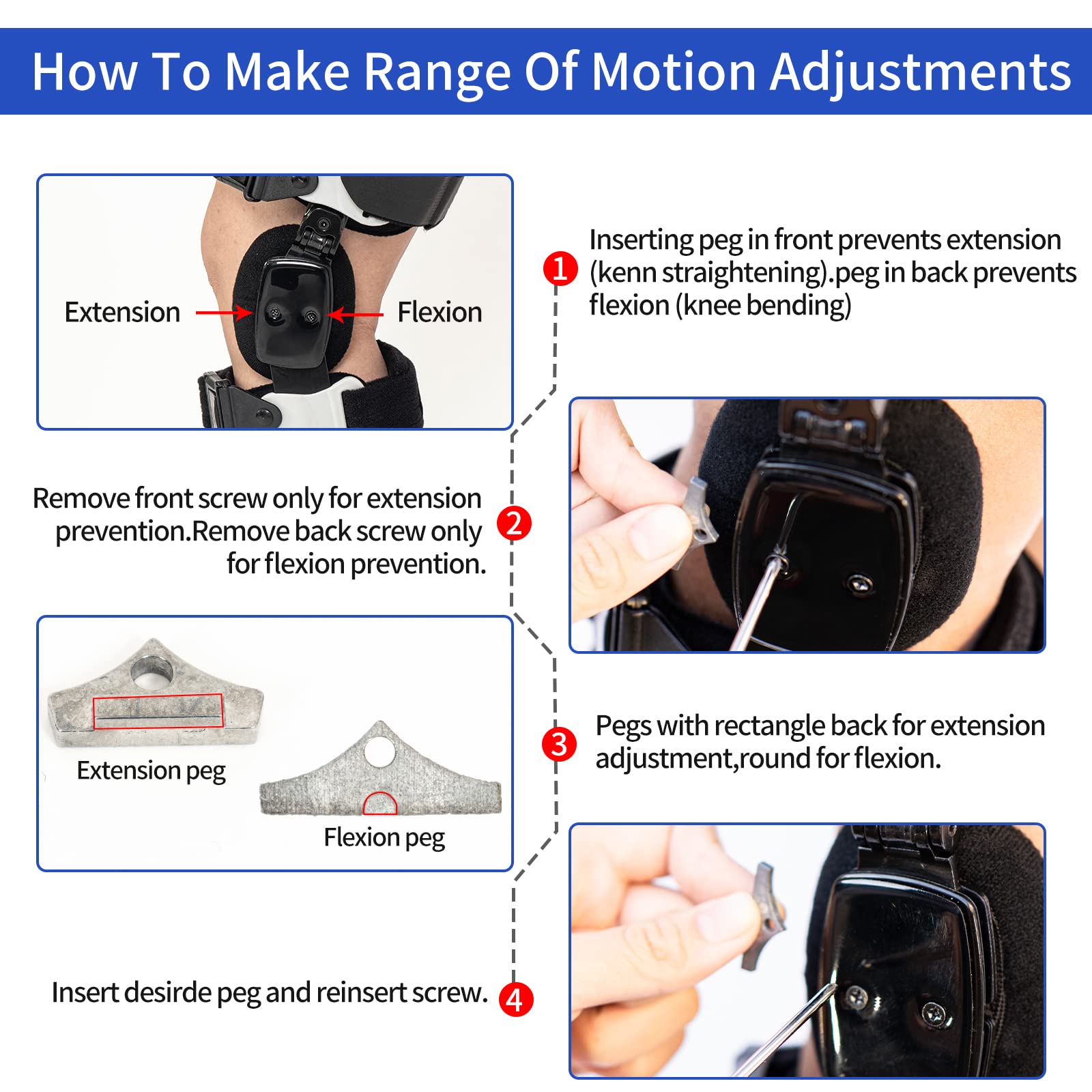 How To Make Range Of Motion Adjustments

Extension

Flexion

1 Inserting peg in front prevents extension (kenn straightening).peg in back prevents flexion (knee bending)

Remove front screw only for extension prevention.Remove back screw only for flexion prevention. 2

Extension peg

Flexion peg

3 Pegs with rectangle back for extension adjustment,round for flexion.

Insert desirde peg and reinsert screw. 4