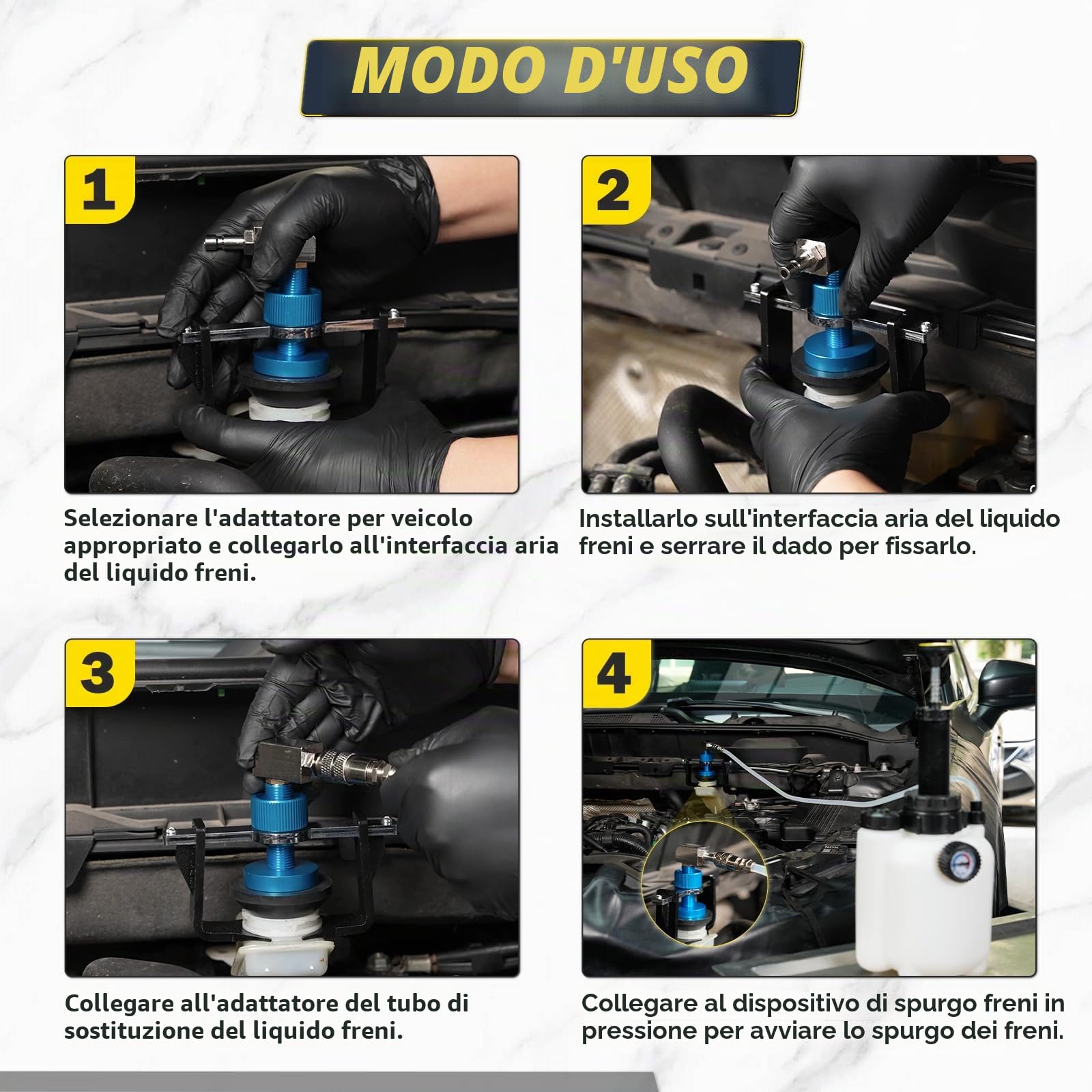 MODO D'USO

1

Selezionare l'adattatore per veicolo appropriato e collegarlo all'interfaccia aria del liquido freni.

2

Installarlo sull'interfaccia aria del liquido freni e serrare il dado per fissarlo.

3

Collegare all'adattatore del tubo di sostituzione del liquido freni.

4

Collegare al dispositivo di spurgo freni in pressione per avviare lo spurgo dei freni.