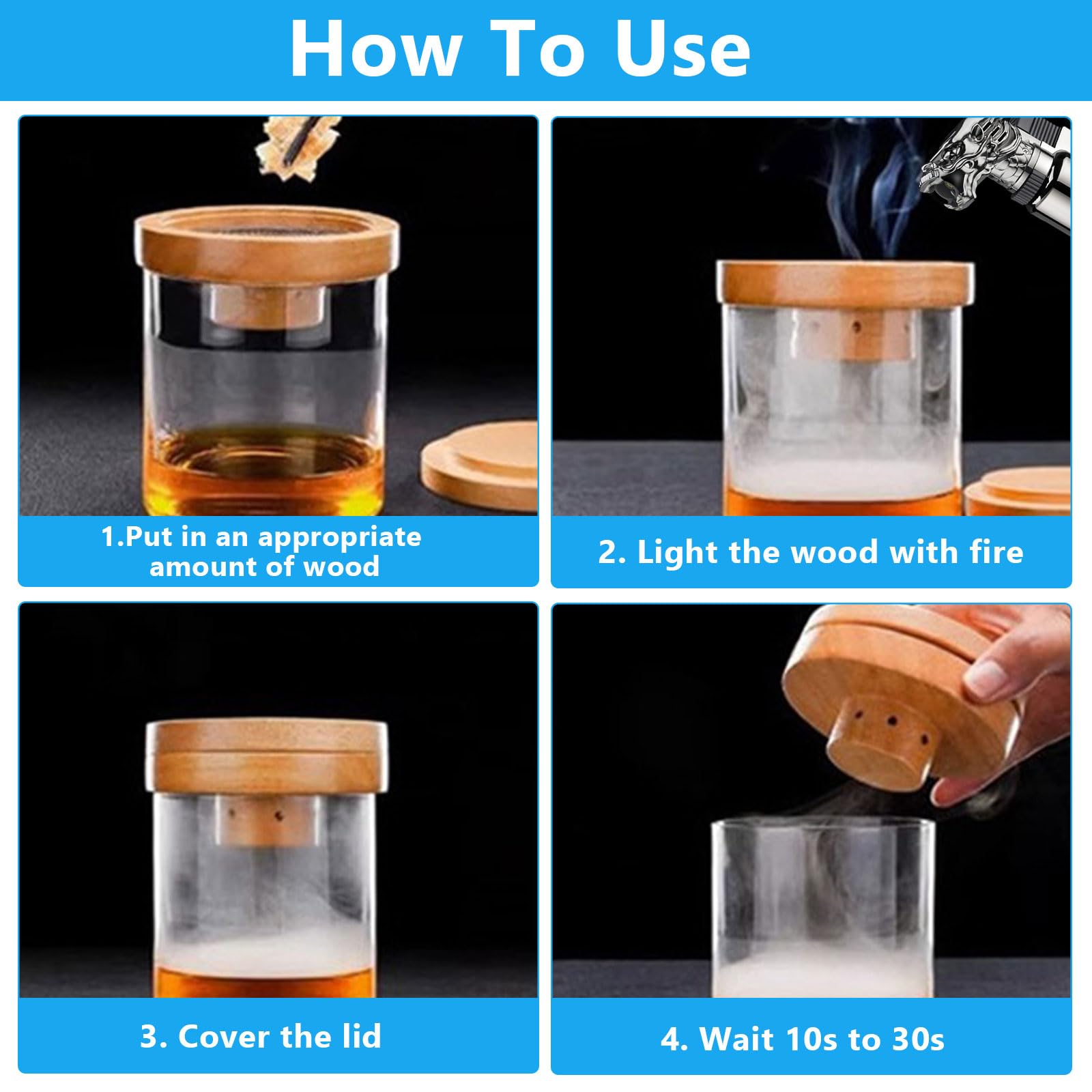 How To Use

1.Put in an appropriate amount of wood

2. Light the wood with fire

3. Cover the lid

4. Wait 10s to 30s