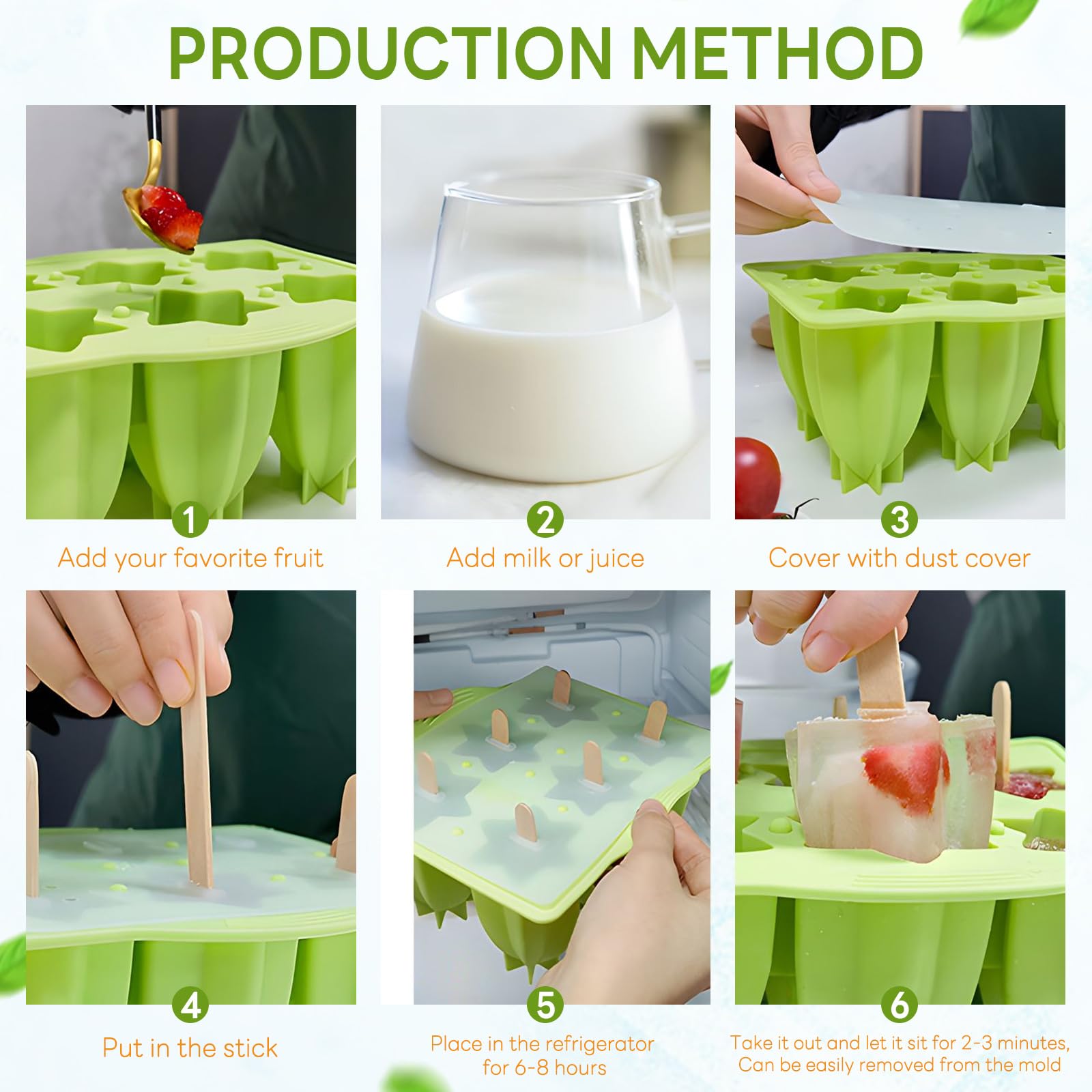 PRODUCTION METHOD

1
Add your favorite fruit

2
Add milk or juice

3
Cover with dust cover

4
Put in the stick

5
Place in the refrigerator for 6-8 hours

6
Take it out and let it sit for 2-3 minutes, Can be easily removed from the mold