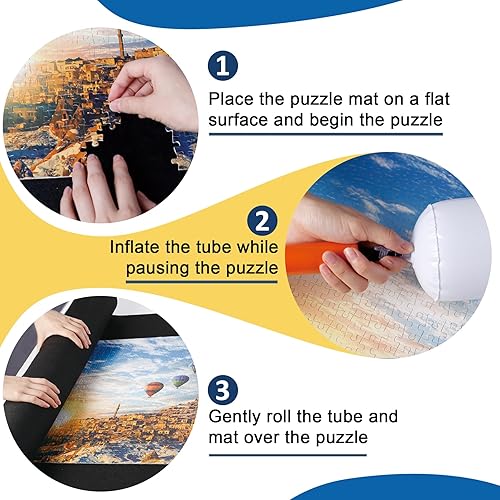 1

Place the puzzle mat on a flat surface and begin the puzzle

2

Inflate the tube while pausing the puzzle

3

Gently roll the tube and mat over the puzzle