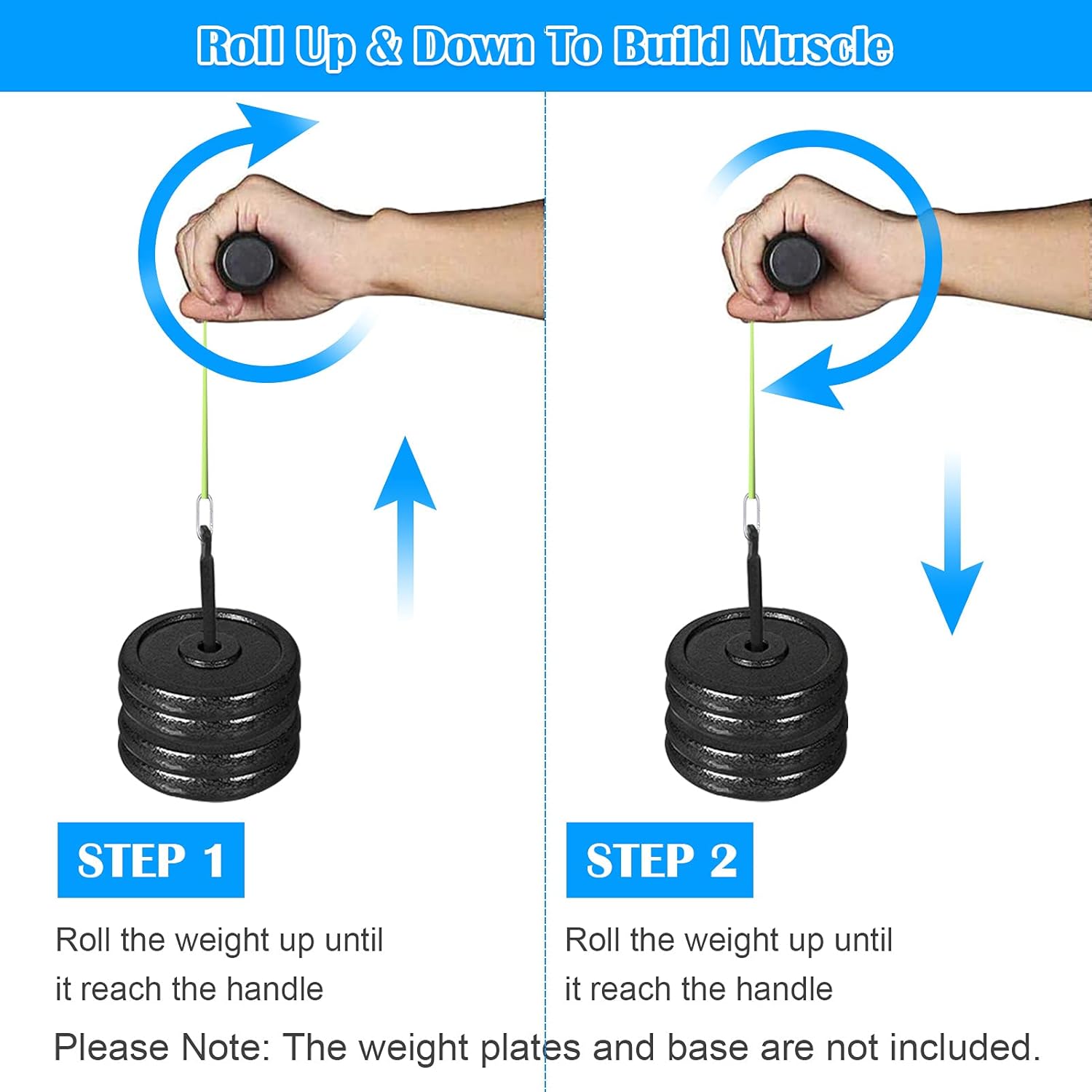 Roll Up & Down To Build Muscle

STEP 1

Roll the weight up until it reach the handle

STEP 2

Roll the weight up until it reach the handle

Please Note: The weight plates and base are not included.