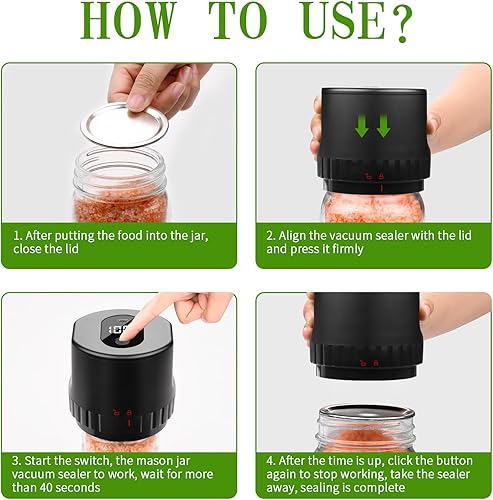 HOW TO USE?

1. After putting the food into the jar, close the lid

2. Align the vacuum sealer with the lid and press it firmly

3. Start the switch, the mason jar vacuum sealer to work, wait for more than 40 seconds

4. After the time is up, click the button again to stop working, take the sealer away, sealing is complete