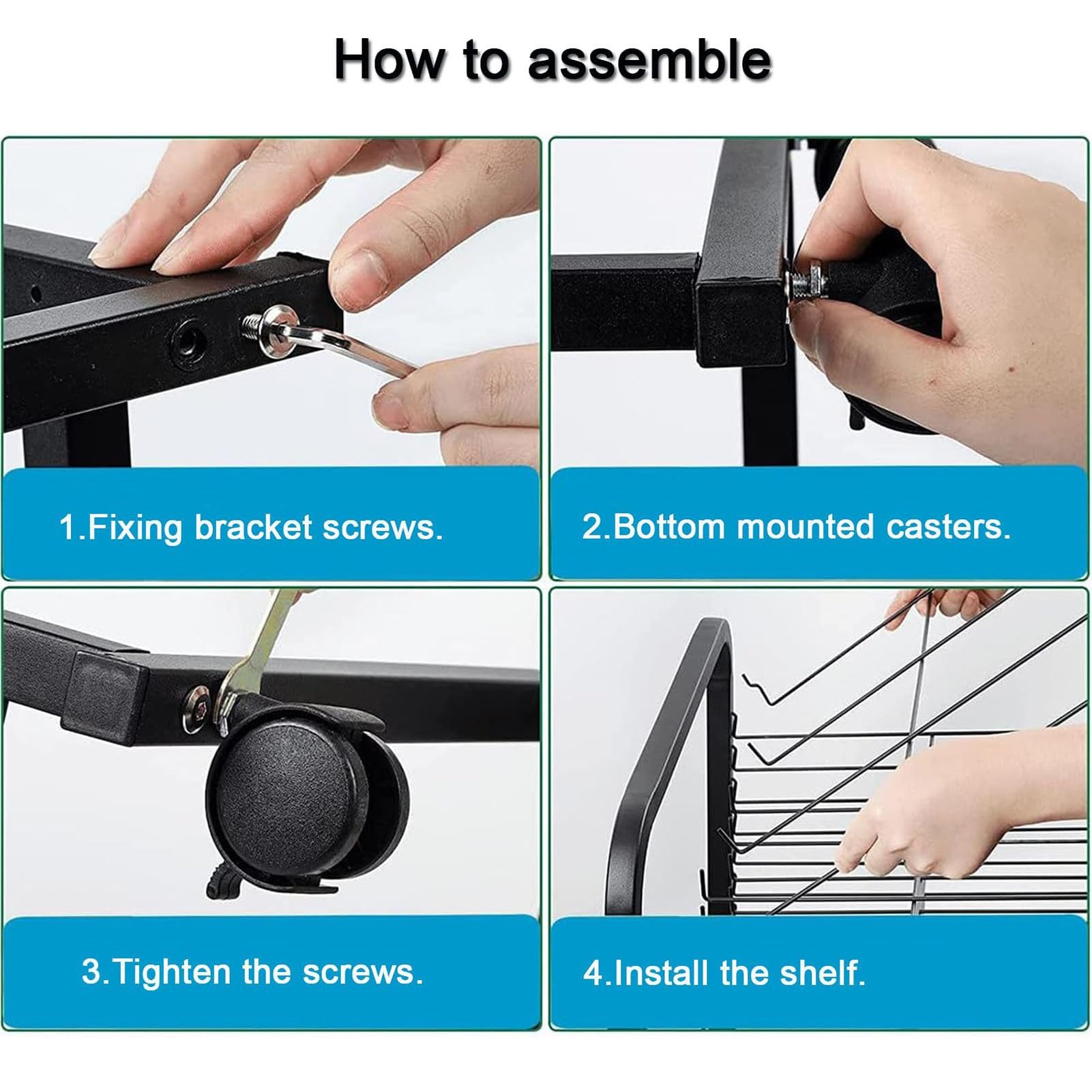 How to assemble

1.Fixing bracket screws.

2.Bottom mounted casters.

3.Tighten the screws.

4.Install the shelf.