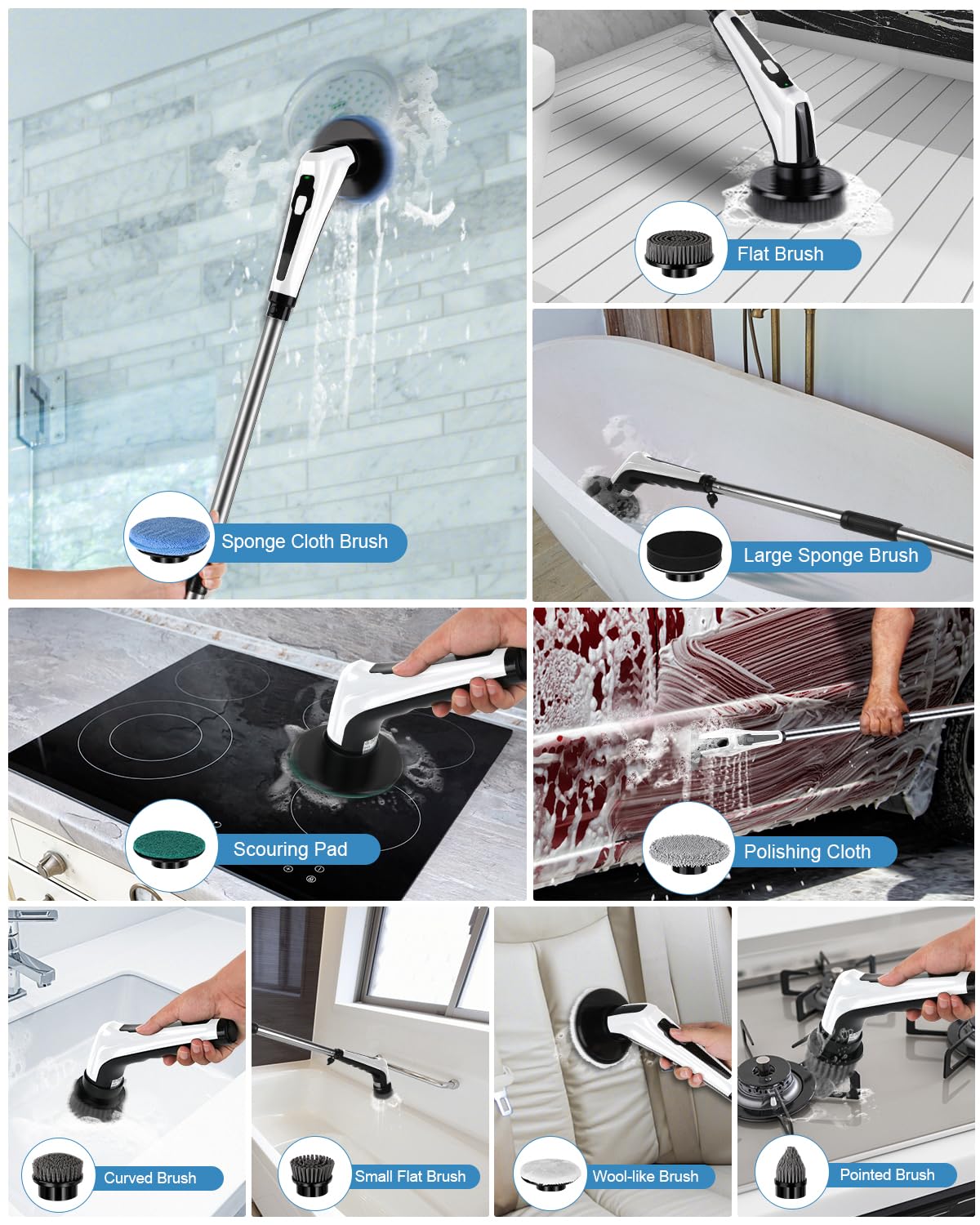 Sponge Cloth Brush

Flat Brush

Large Sponge Brush

Scouring Pad

Polishing Cloth

Curved Brush

Small Flat Brush

Wool-like Brush

Pointed Brush