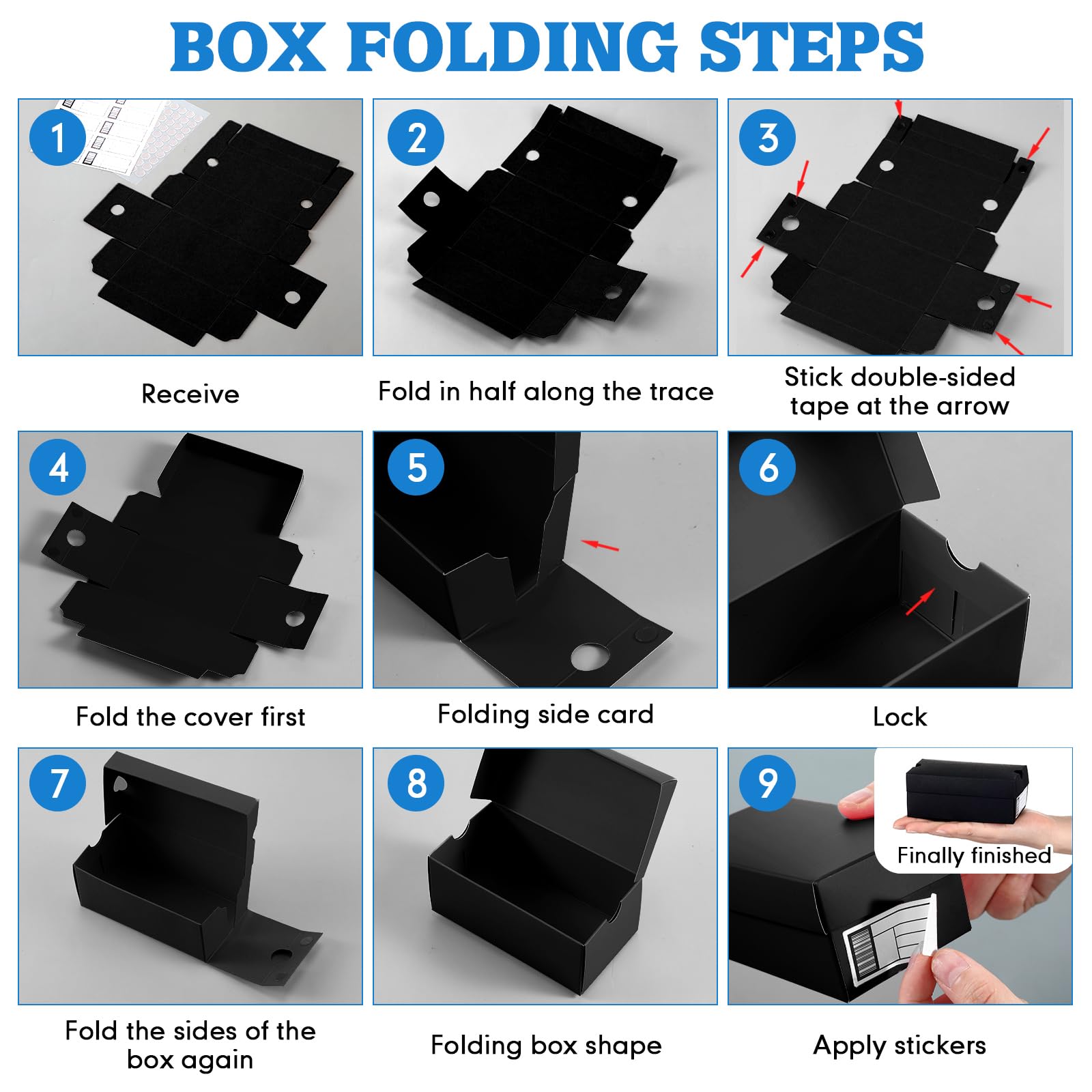 BOX FOLDING STEPS

1

Receive

2

Fold in half along the trace

3

Stick double-sided tape at the arrow

4

Fold the cover first

5

Folding side card

6

Lock

7

Fold the sides of the box again

8

Folding box shape

9

Finally finished

Apply stickers