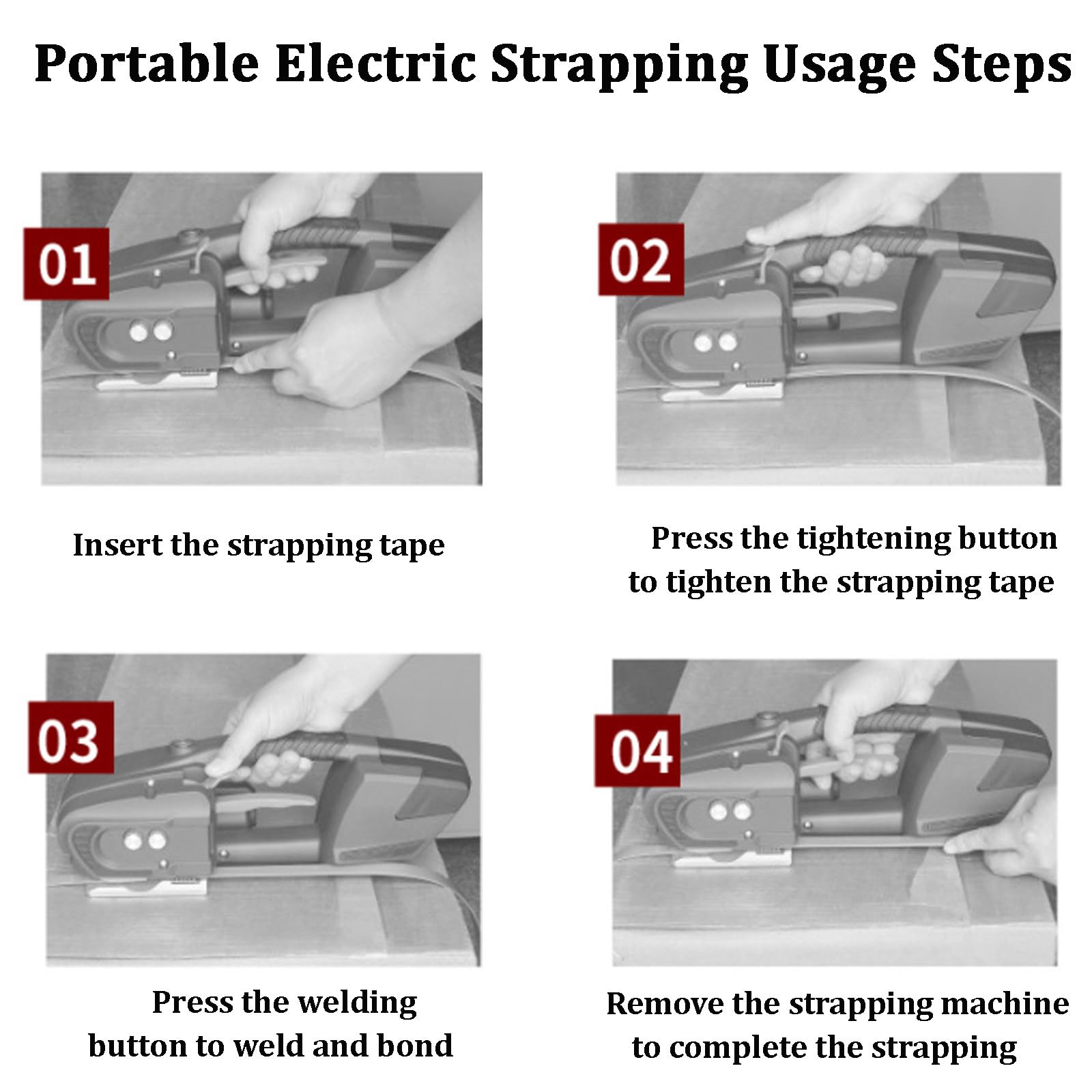 Portable Electric Strapping Usage Steps

01

Insert the strapping tape

02

Press the tightening button to tighten the strapping tape

03

Press the welding button to weld and bond

04

Remove the strapping machine to complete the strapping