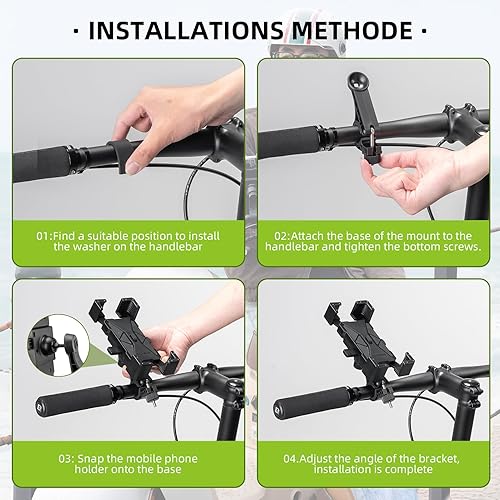 · INSTALLATIONS METHODE ·

01:Find a suitable position to install the washer on the handlebar

02:Attach the base of the mount to the handlebar and tighten the bottom screws.

03: Snap the mobile phone holder onto the base

04.Adjust the angle of the bracket, installation is complete