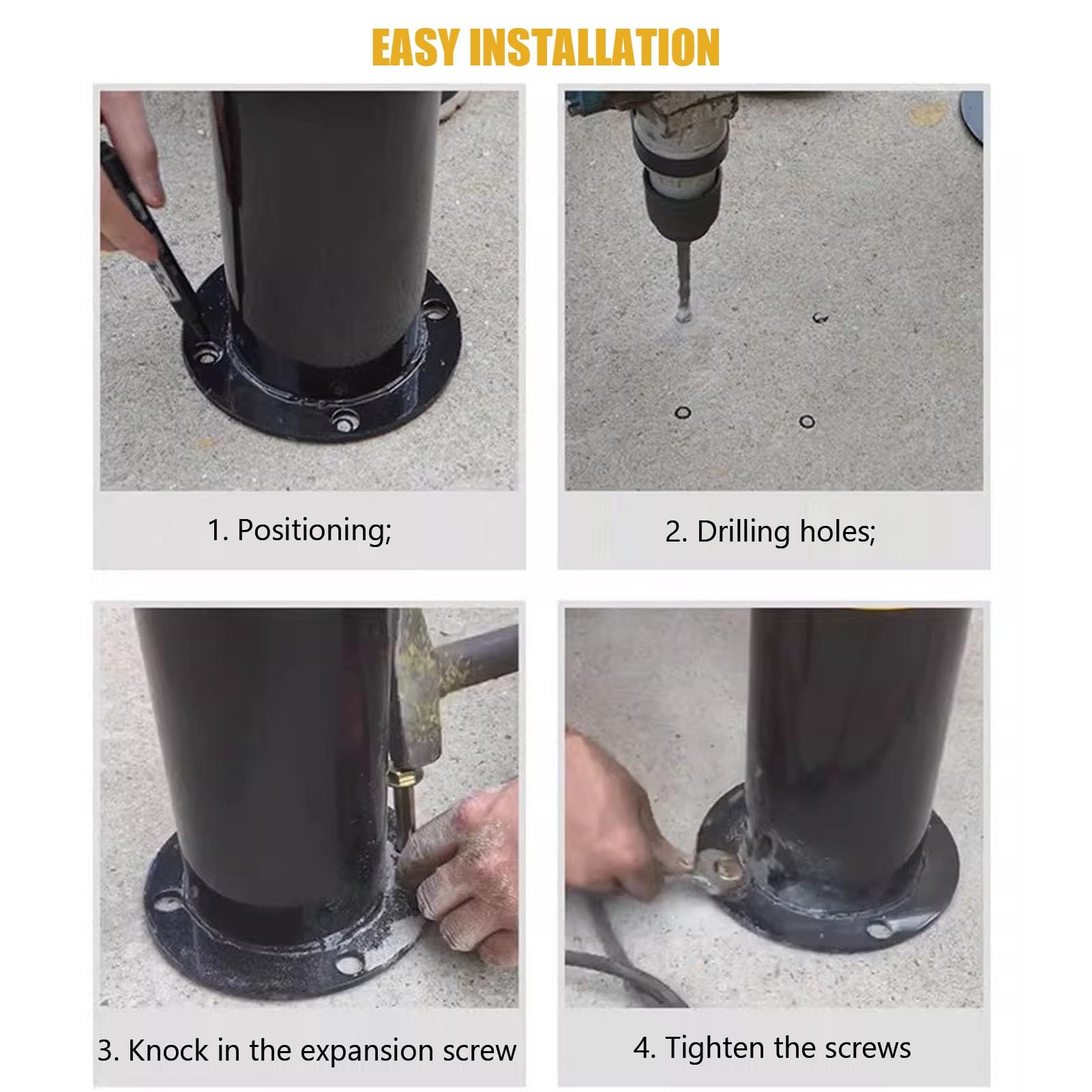 EASY INSTALLATION

1. Positioning;

2. Drilling holes;

3. Knock in the expansion screw

4. Tighten the screws