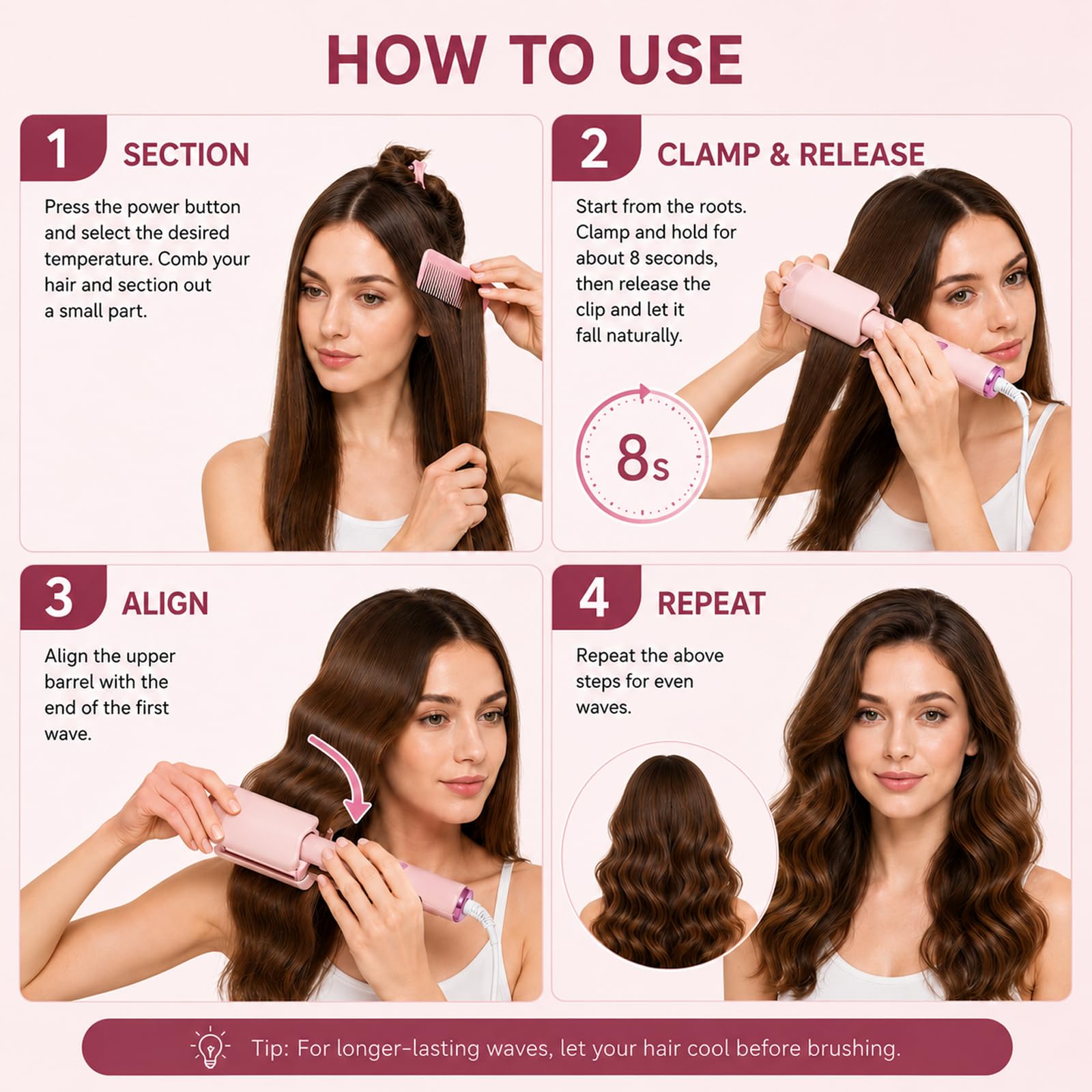 HOW TO USE

1 SECTION

Press the power button and select the desired temperature. Comb your hair and section out a small part.

2 CLAMP & RELEASE

Start from the roots. Clamp and hold for about 8 seconds, then release the clip and let it fall naturally.

8s

3 ALIGN

Align the upper barrel with the end of the first wave.

4 REPEAT

Repeat the above steps for even waves.

Tip: For longer-lasting waves, let your hair cool before brushing.