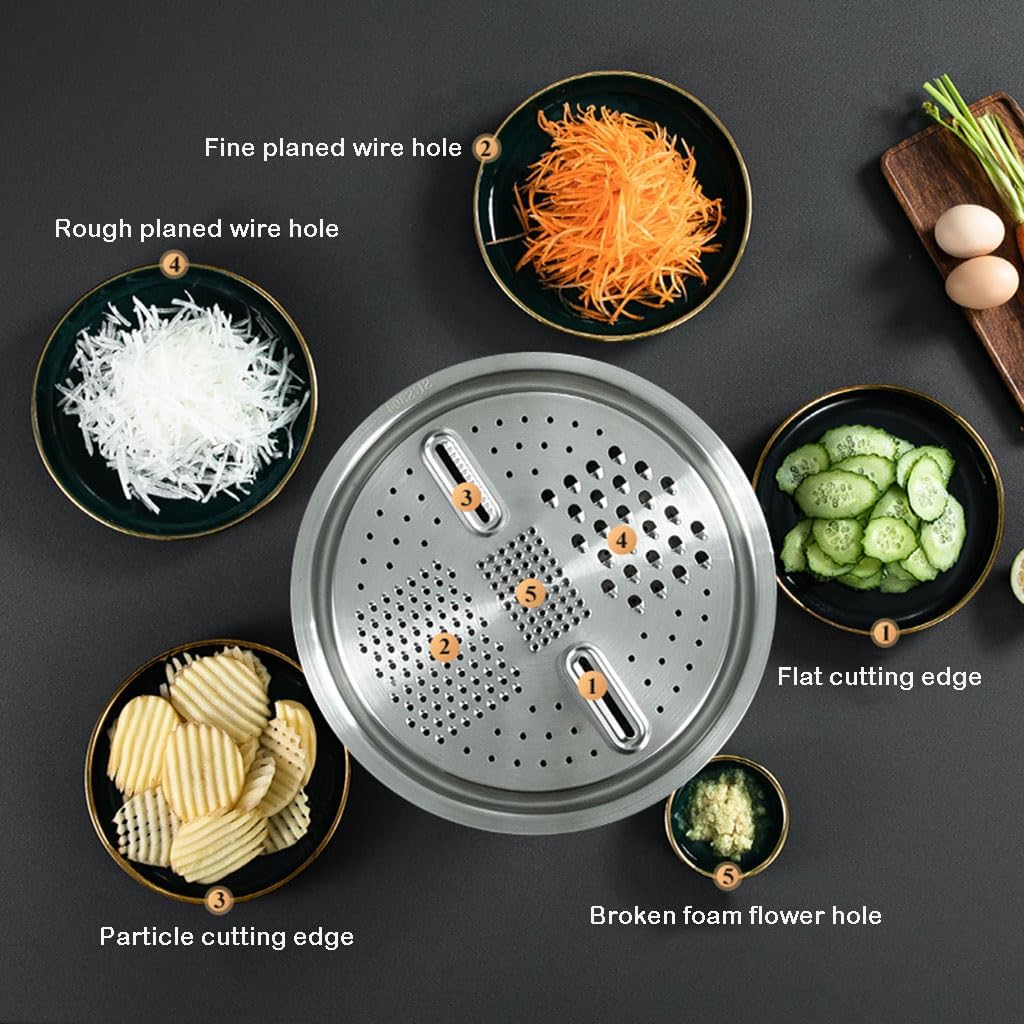 Fine planed wire hole 2

Rough planed wire hole

4

3

4

5

2

1

1

Flat cutting edge

3

Particle cutting edge

5

Broken foam flower hole