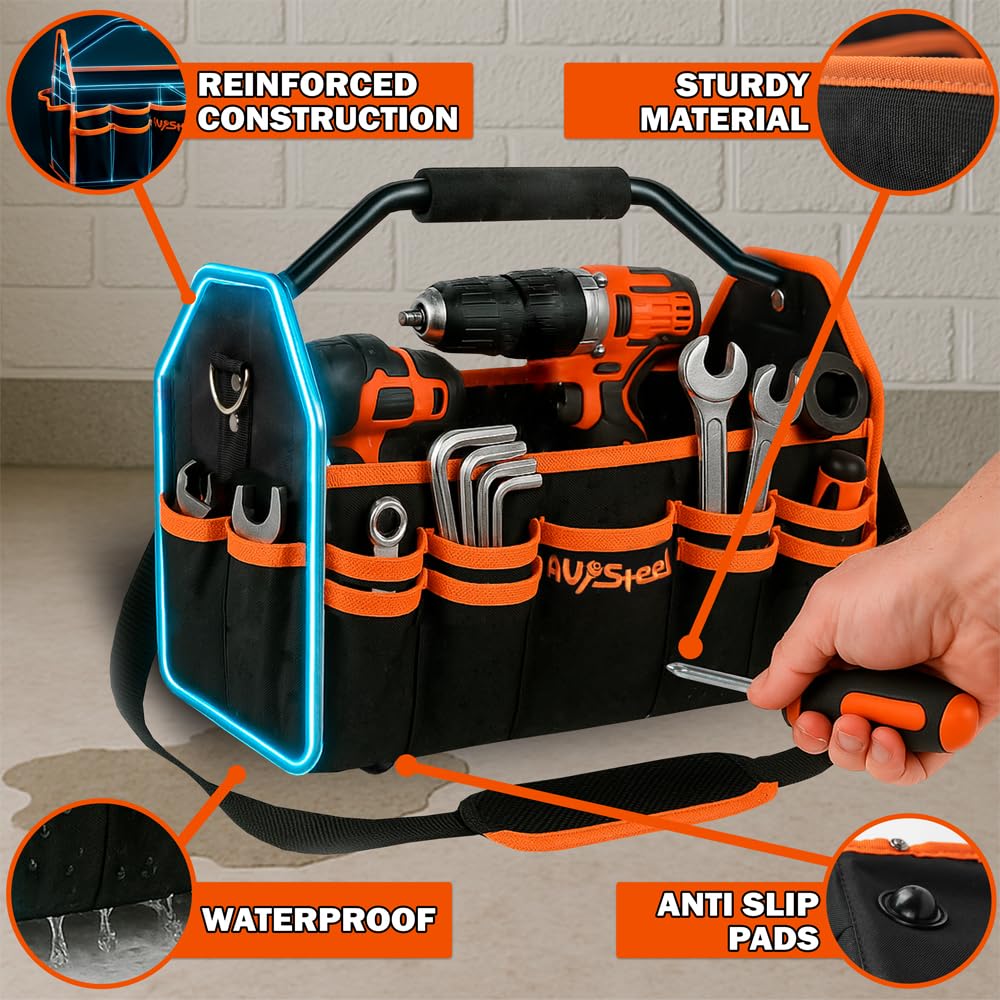 REINFORCED CONSTRUCTION

STURDY MATERIAL

AVISteel

WATERPROOF

ANTI SLIP PADS