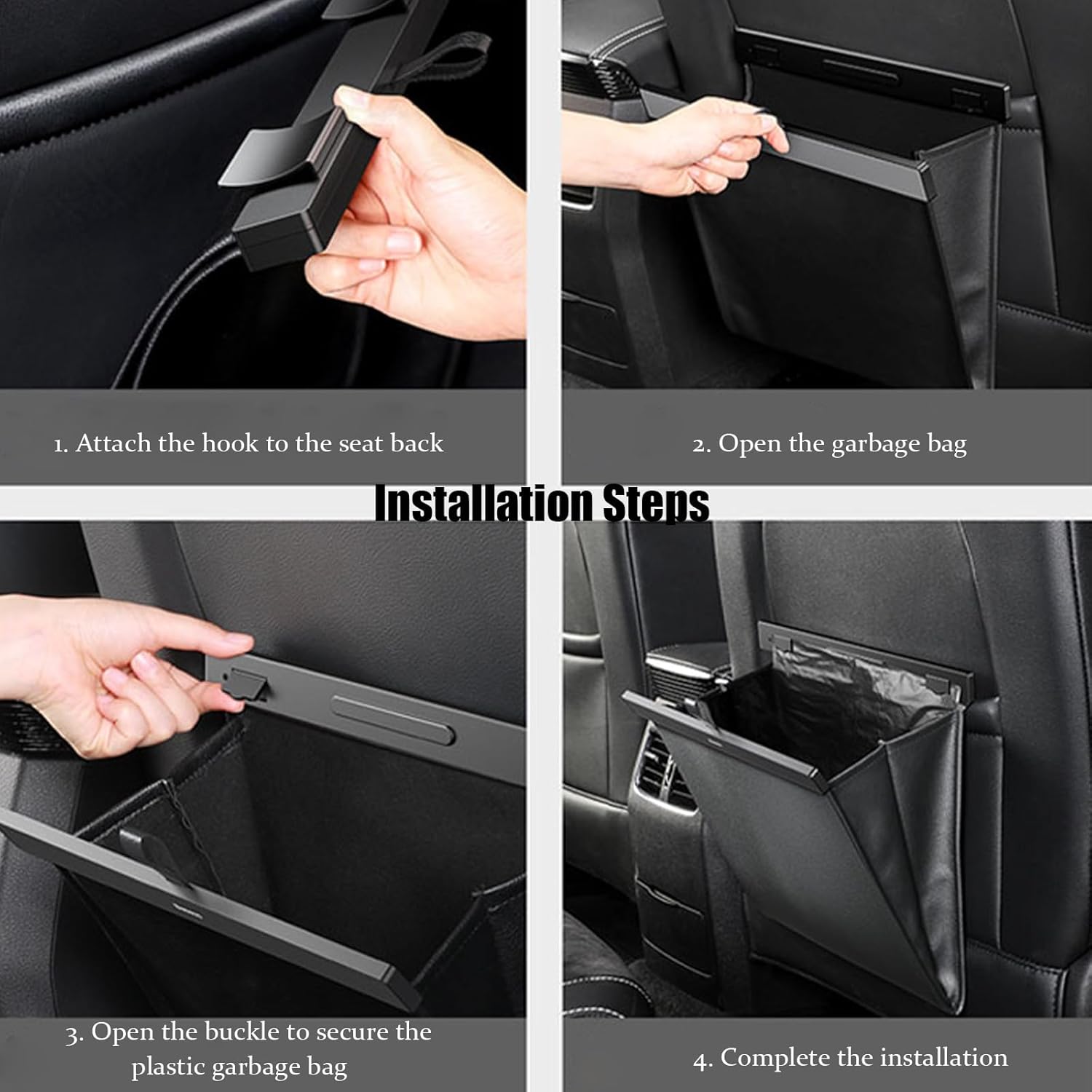 1. Attach the hook to the seat back

2. Open the garbage bag

Installation Steps

3. Open the buckle to secure the plastic garbage bag

4. Complete the installation