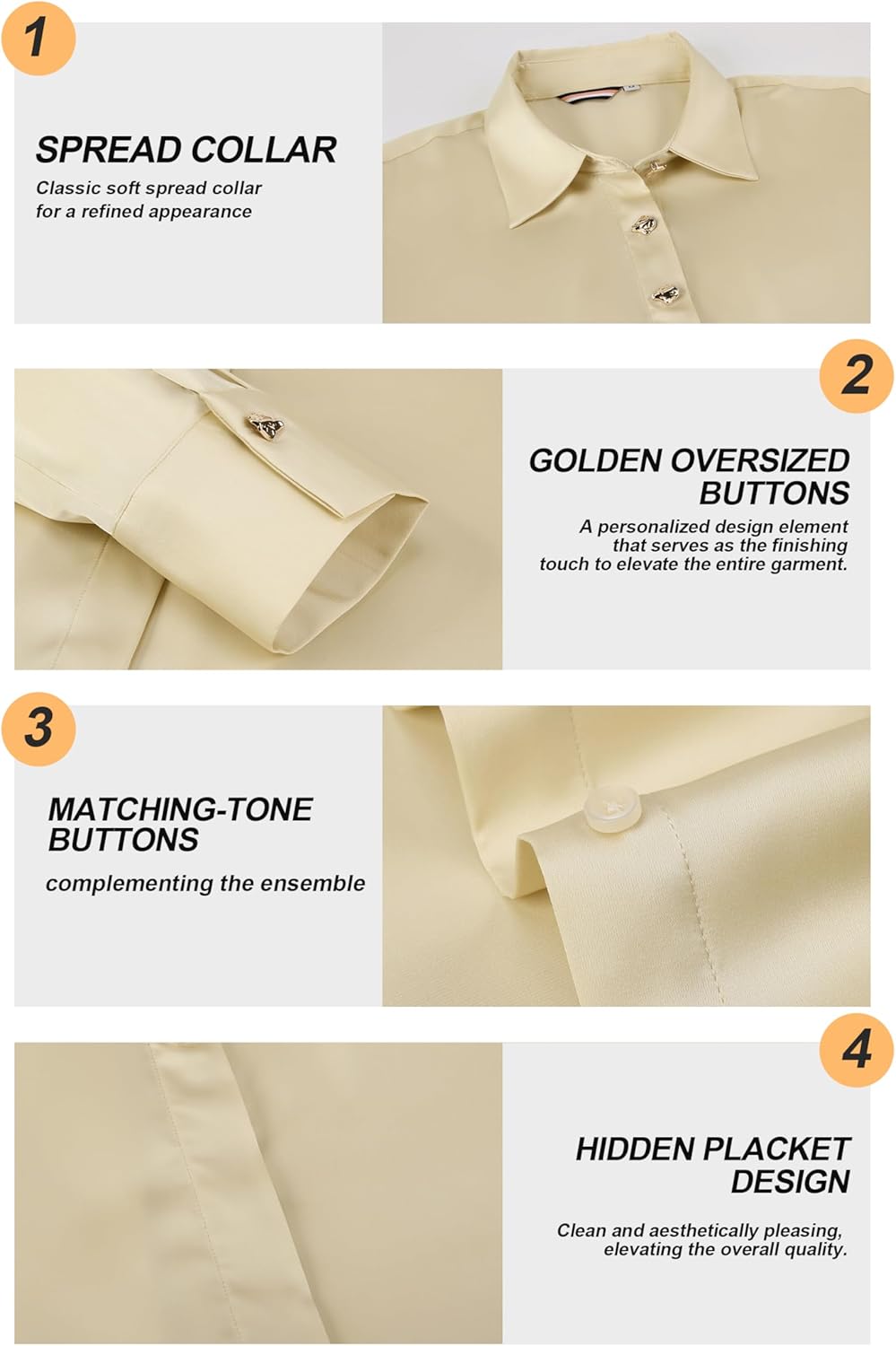 1

SPREAD COLLAR

Classic soft spread collar for a refined appearance

2

GOLDEN OVERSIZED BUTTONS

A personalized design element that serves as the finishing touch to elevate the entire garment.

3

MATCHING-TONE BUTTONS

complementing the ensemble

4

HIDDEN PLACKET DESIGN

Clean and aesthetically pleasing, elevating the overall quality.