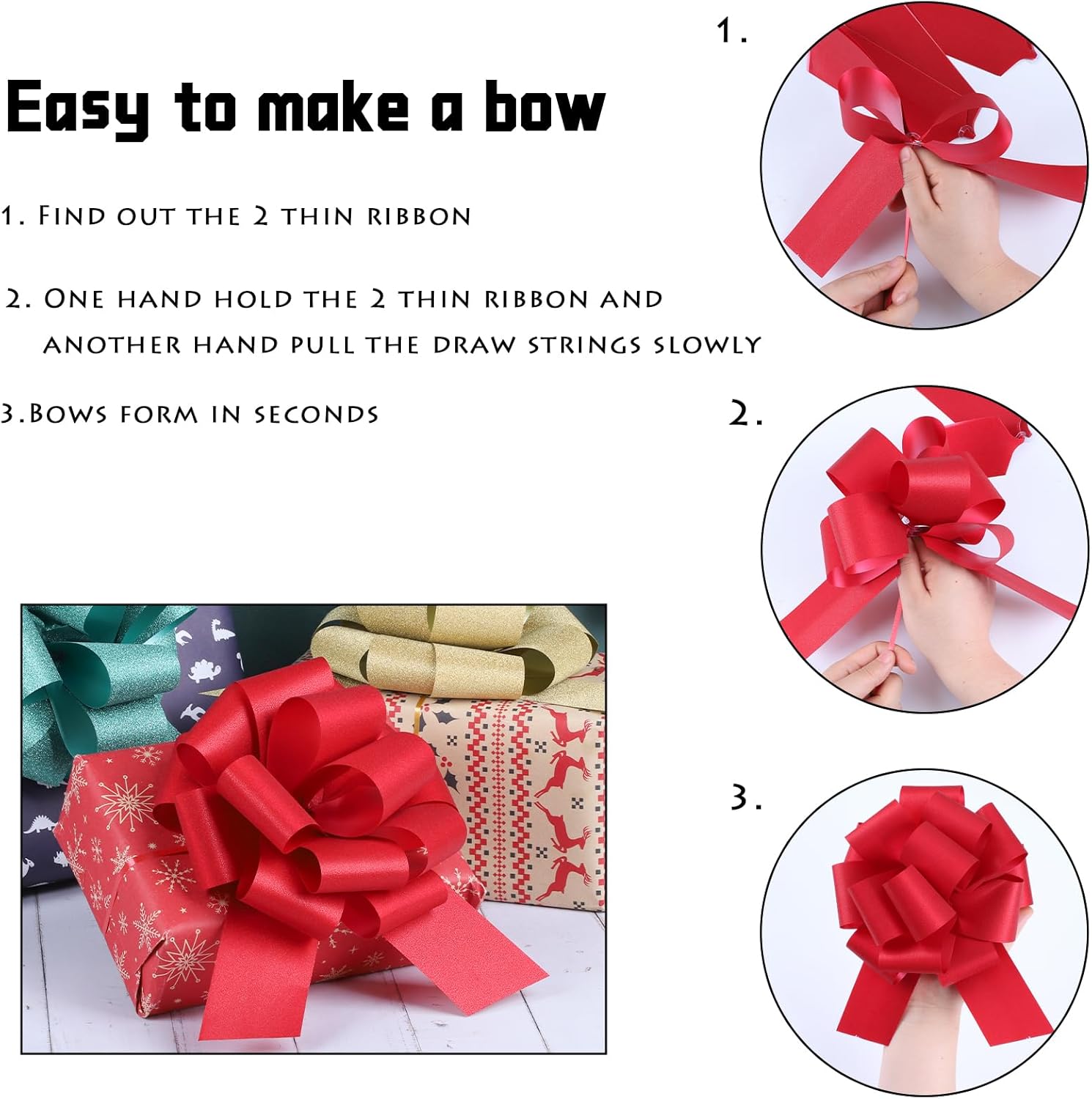 Easy to make a bow

1. Find out the 2 thin ribbon

2. One hand hold the 2 thin ribbon and another hand pull the draw strings slowly

3.Bows form in seconds

1.

2.

3.