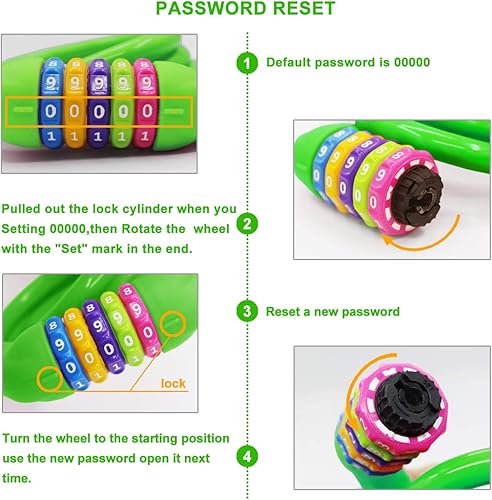 PASSWORD RESET

8 8 8 8 8
9 9 9 9 9
0 0 0 0 0
1 1 1 1 1

1 Default password is 00000

Pulled out the lock cylinder when you Setting 00000,then Rotate the wheel with the "Set" mark in the end.

2

3 Reset a new password

lock

Turn the wheel to the starting position use the new password open it next time.

4