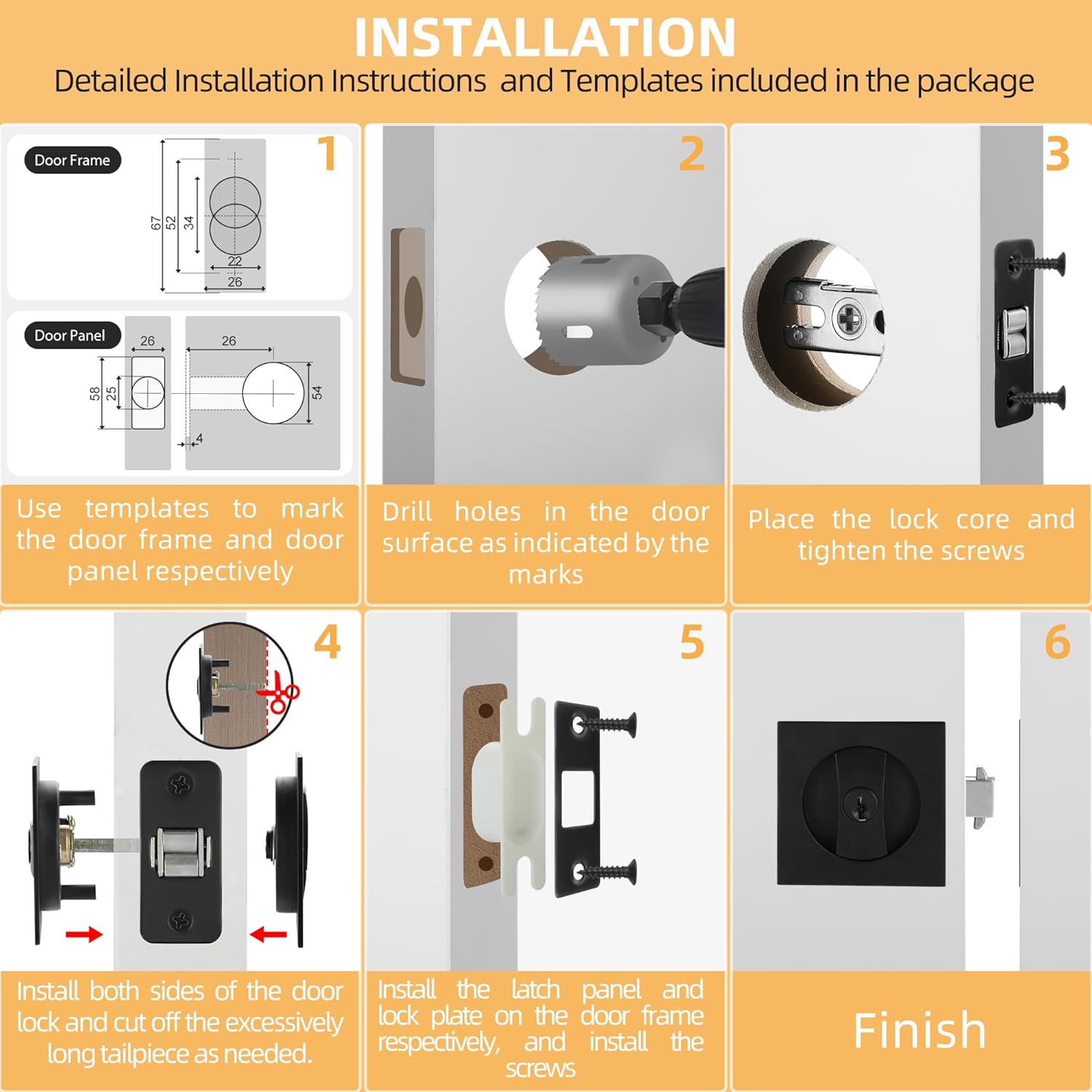 INSTALLATION
Detailed Installation Instructions and Templates included in the package

1
Door Frame
67
52
34
22
26

Door Panel
26
26
58
25
54
4

Use templates to mark the door frame and door panel respectively

2
Drill holes in the door surface as indicated by the marks

3
Place the lock core and tighten the screws

4
Install both sides of the door lock and cut off the excessively long tailpiece as needed.

5
Install the latch panel and lock plate on the door frame respectively, and install the screws

6
Finish