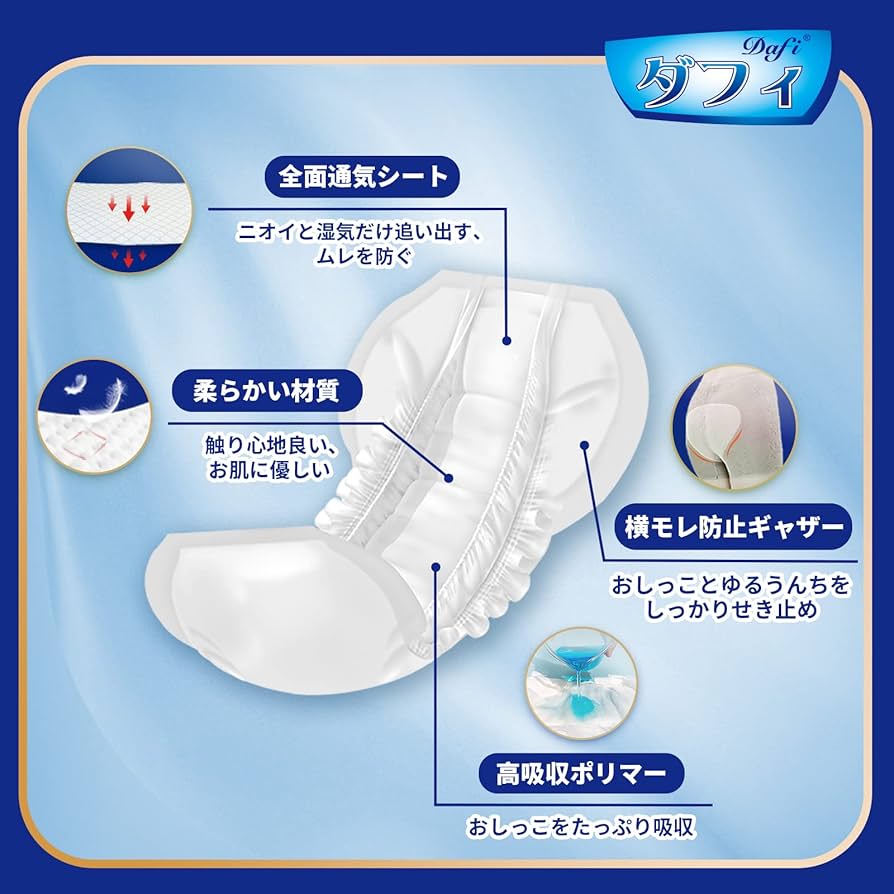 Dafi®
ダフィ

全面通気シート
ニオイと湿気だけ追い出す、ムレを防ぐ

柔らかい材質
触り心地良い、お肌に優しい

横モレ防止ギャザー
おしっことゆるうんちをしっかりせき止め

高吸収ポリマー
おしっこをたっぷり吸収