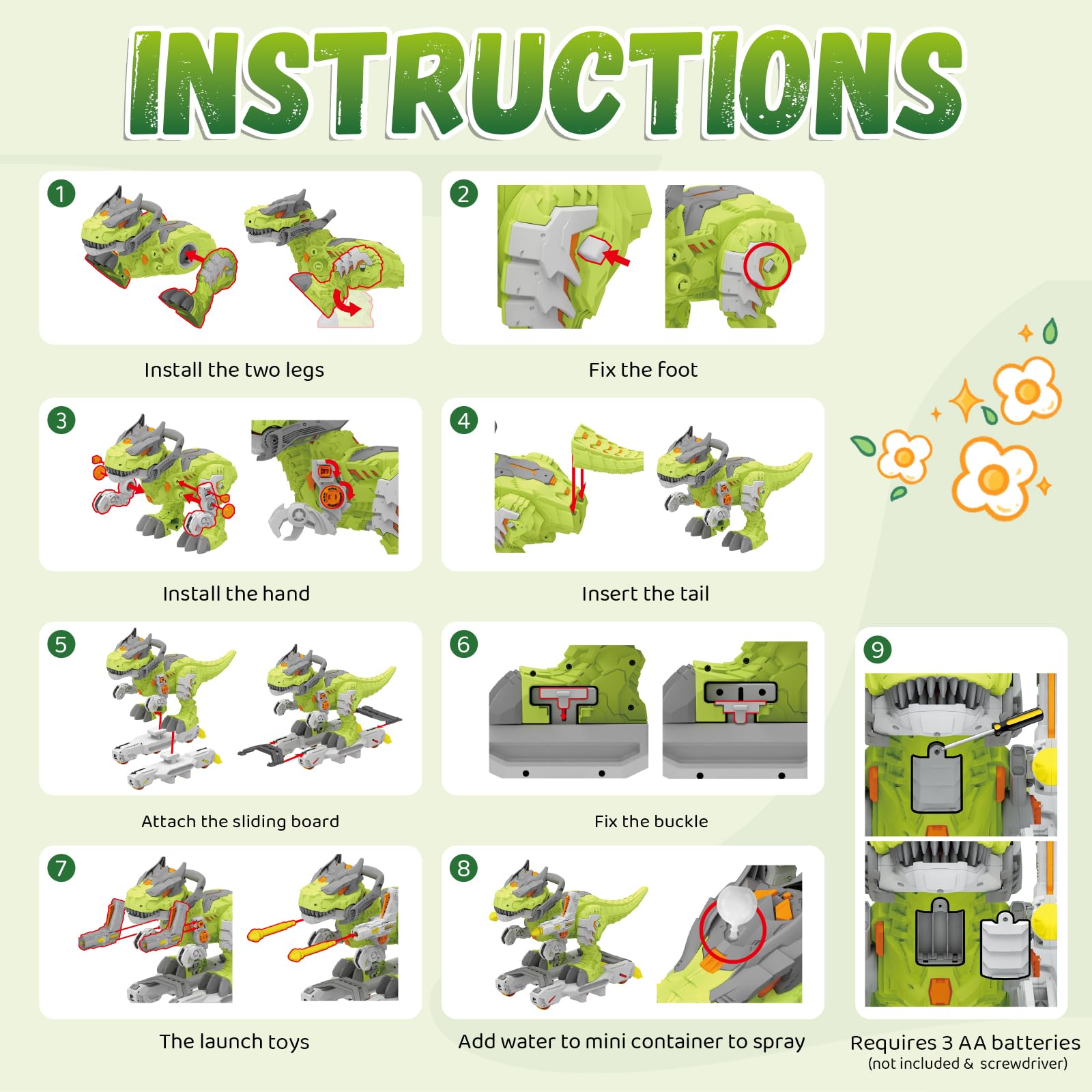 INSTRUCTIONS

1

Install the two legs

2

Fix the foot

3

Install the hand

4

Insert the tail

5

Attach the sliding board

6

Fix the buckle

7

The launch toys

8

Add water to mini container to spray

9

Requires 3 AA batteries
(not included & screwdriver)