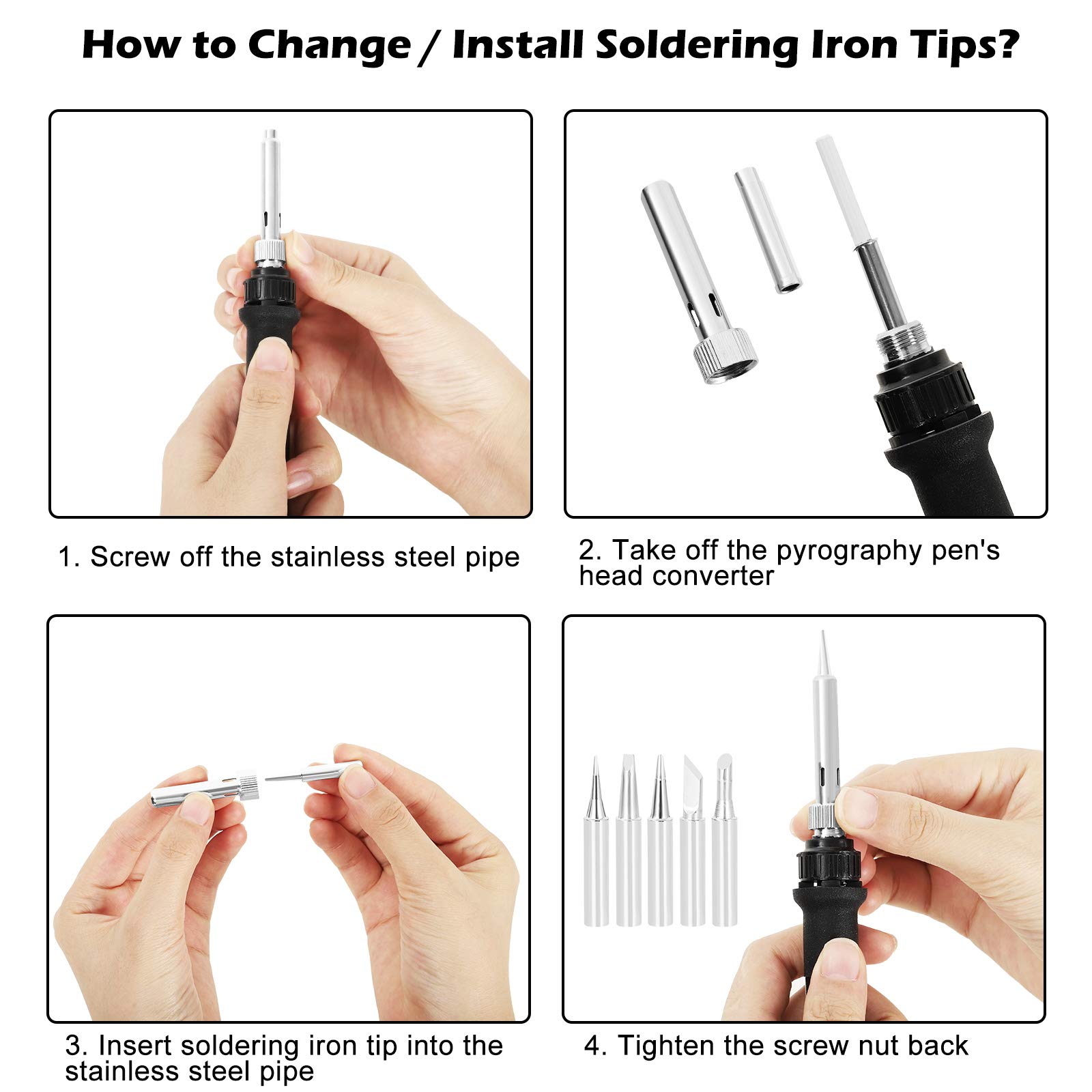 How to Change / Install Soldering Iron Tips?

1. Screw off the stainless steel pipe

2. Take off the pyrography pen's head converter

3. Insert soldering iron tip into the stainless steel pipe

4. Tighten the screw nut back