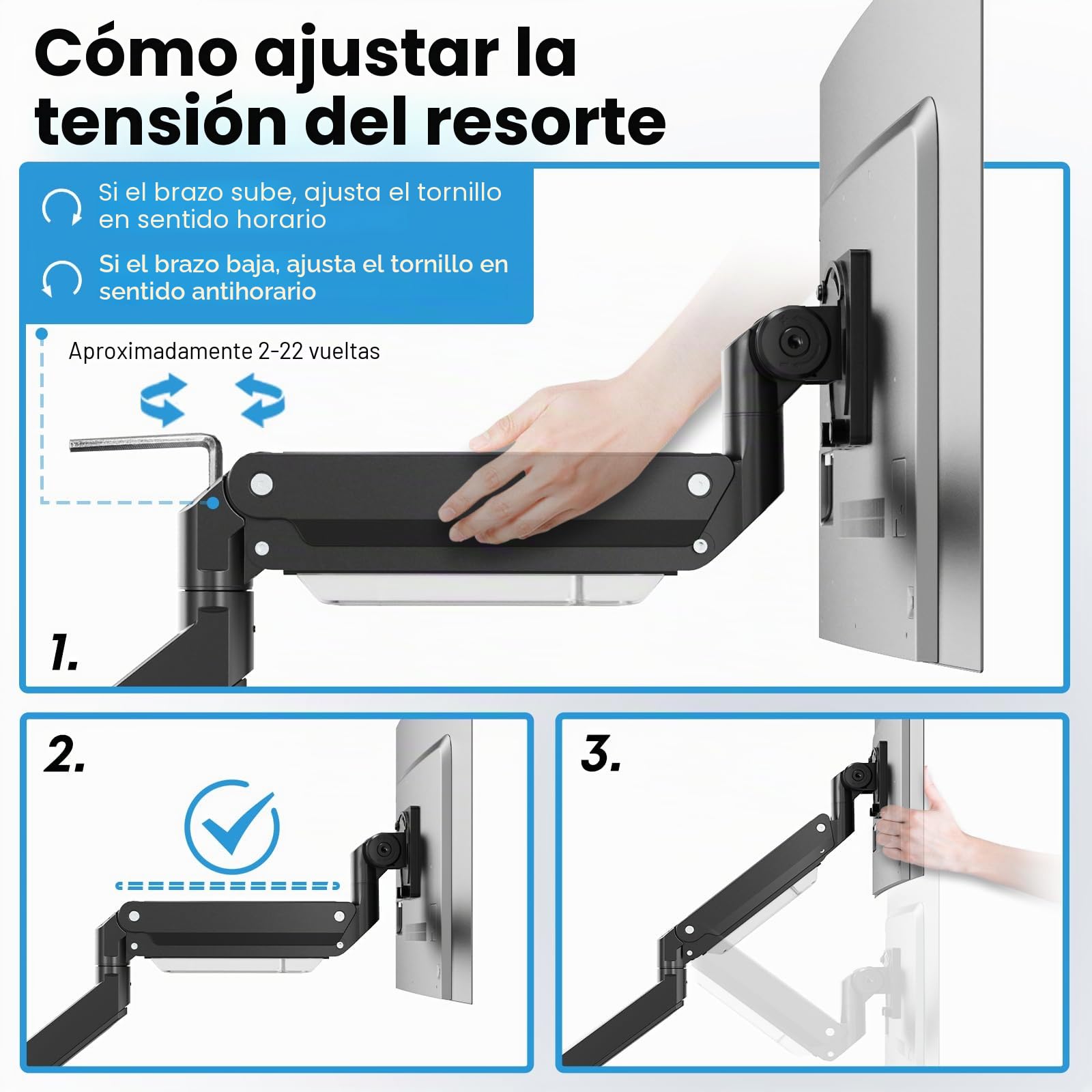 Cómo ajustar la tensión del resorte

Si el brazo sube, ajusta el tornillo en sentido horario

Si el brazo baja, ajusta el tornillo en sentido antihorario

Aproximadamente 2-22 vueltas

1.

2.

3.