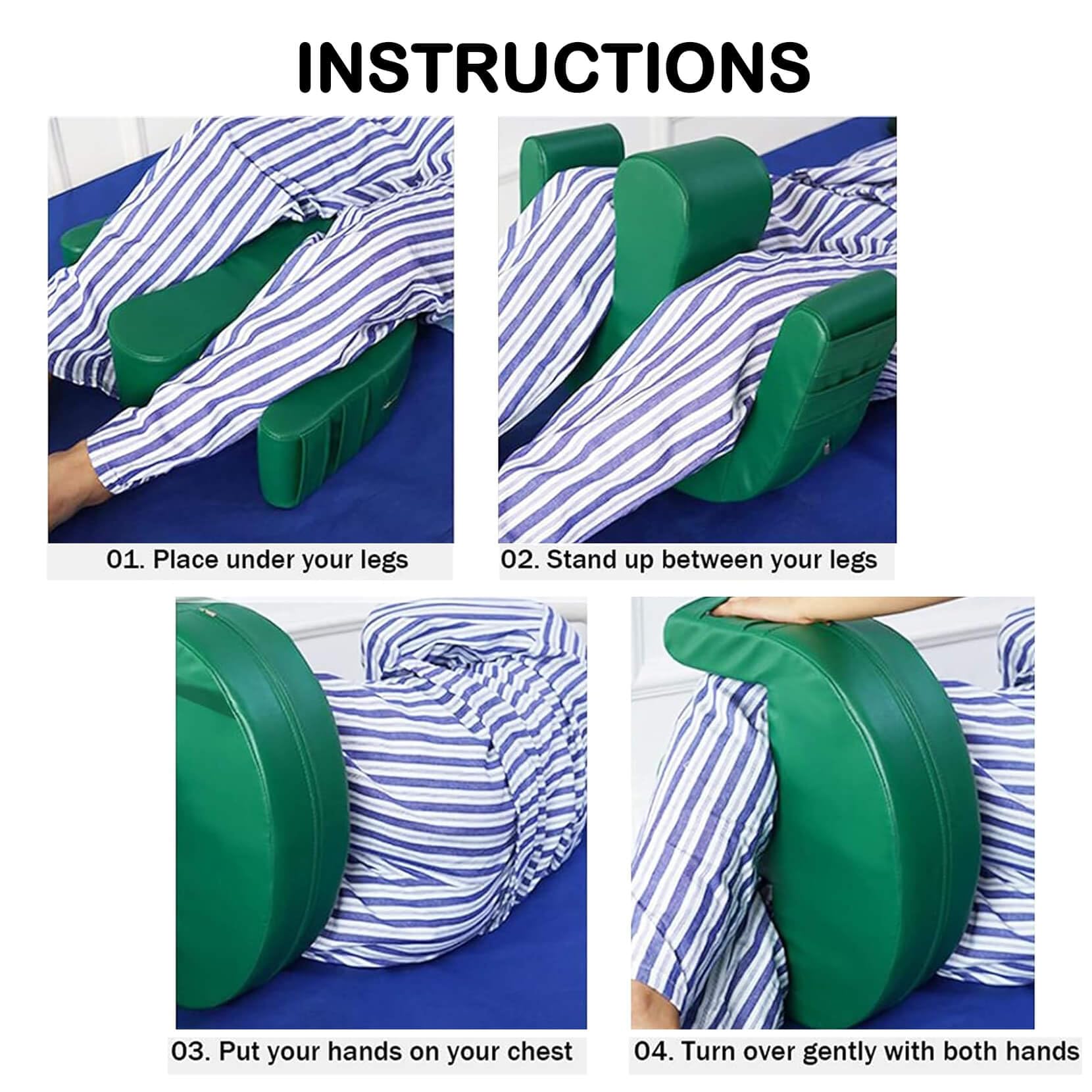 INSTRUCTIONS

01. Place under your legs

02. Stand up between your legs

03. Put your hands on your chest

04. Turn over gently with both hands