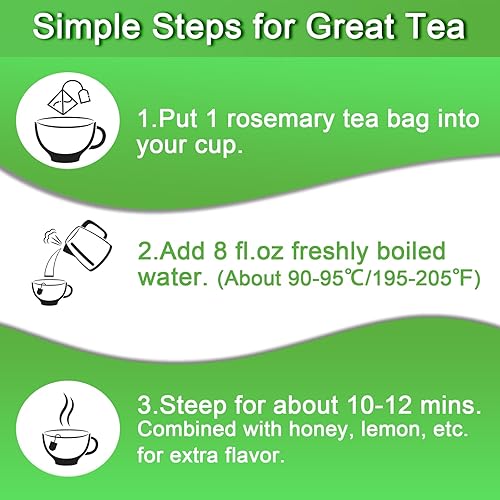 Simple Steps for Great Tea

1.Put 1 rosemary tea bag into your cup.

2.Add 8 fl.oz freshly boiled water. (About 90-95℃/195-205℉)

3.Steep for about 10-12 mins. Combined with honey, lemon, etc. for extra flavor.