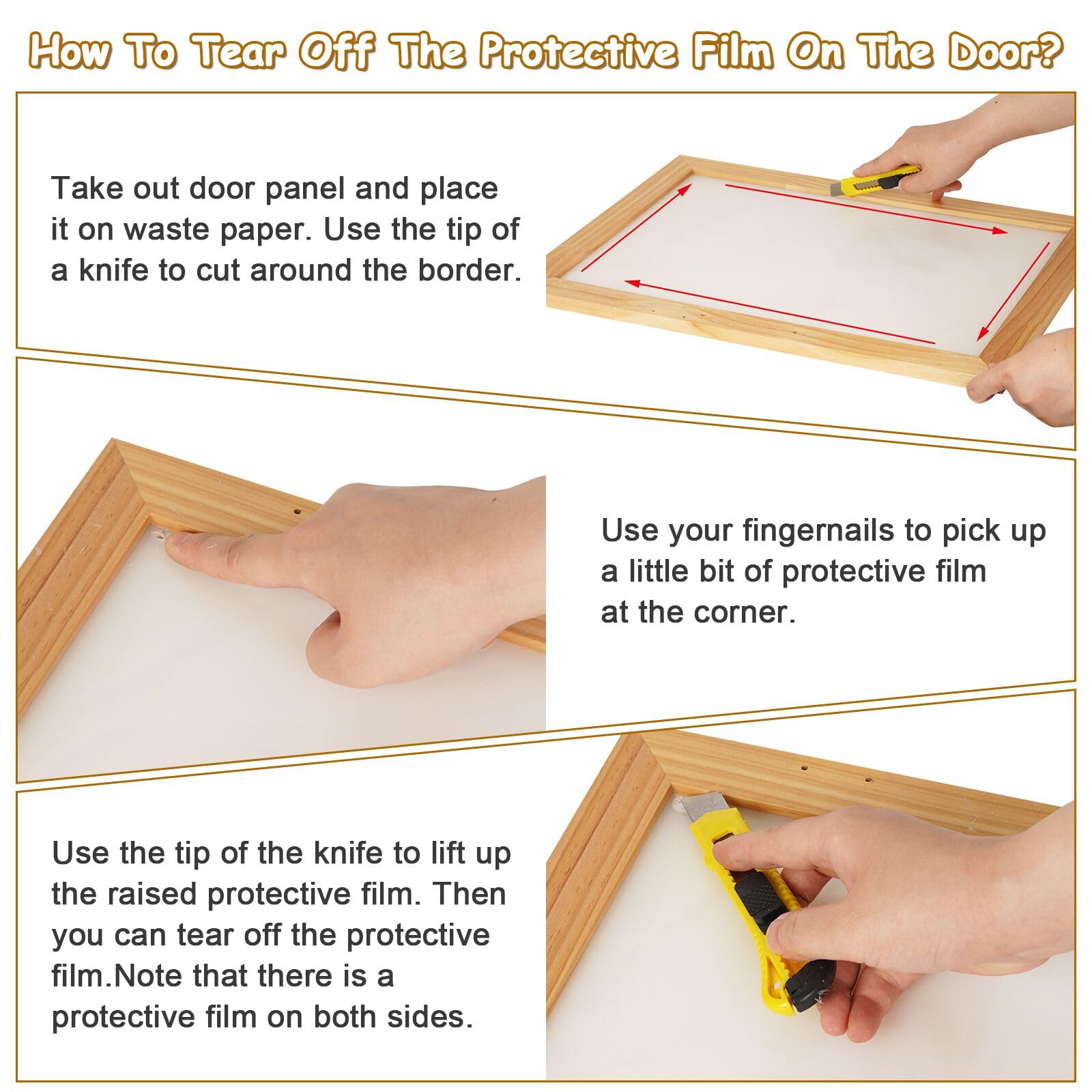 How To Tear Off The Protective Film On The Door?

Take out door panel and place it on waste paper. Use the tip of a knife to cut around the border.

Use your fingernails to pick up a little bit of protective film at the corner.

Use the tip of the knife to lift up the raised protective film. Then you can tear off the protective film.Note that there is a protective film on both sides.