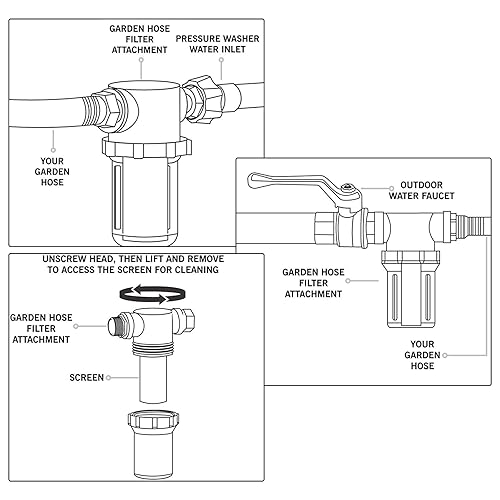 GARDEN HOSE FILTER ATTACHMENT

PRESSURE WASHER WATER INLET

YOUR GARDEN HOSE

OUTDOOR WATER FAUCET

GARDEN HOSE FILTER ATTACHMENT

YOUR GARDEN HOSE

UNSCREW HEAD, THEN LIFT AND REMOVE TO ACCESS THE SCREEN FOR CLEANING

GARDEN HOSE FILTER ATTACHMENT

SCREEN