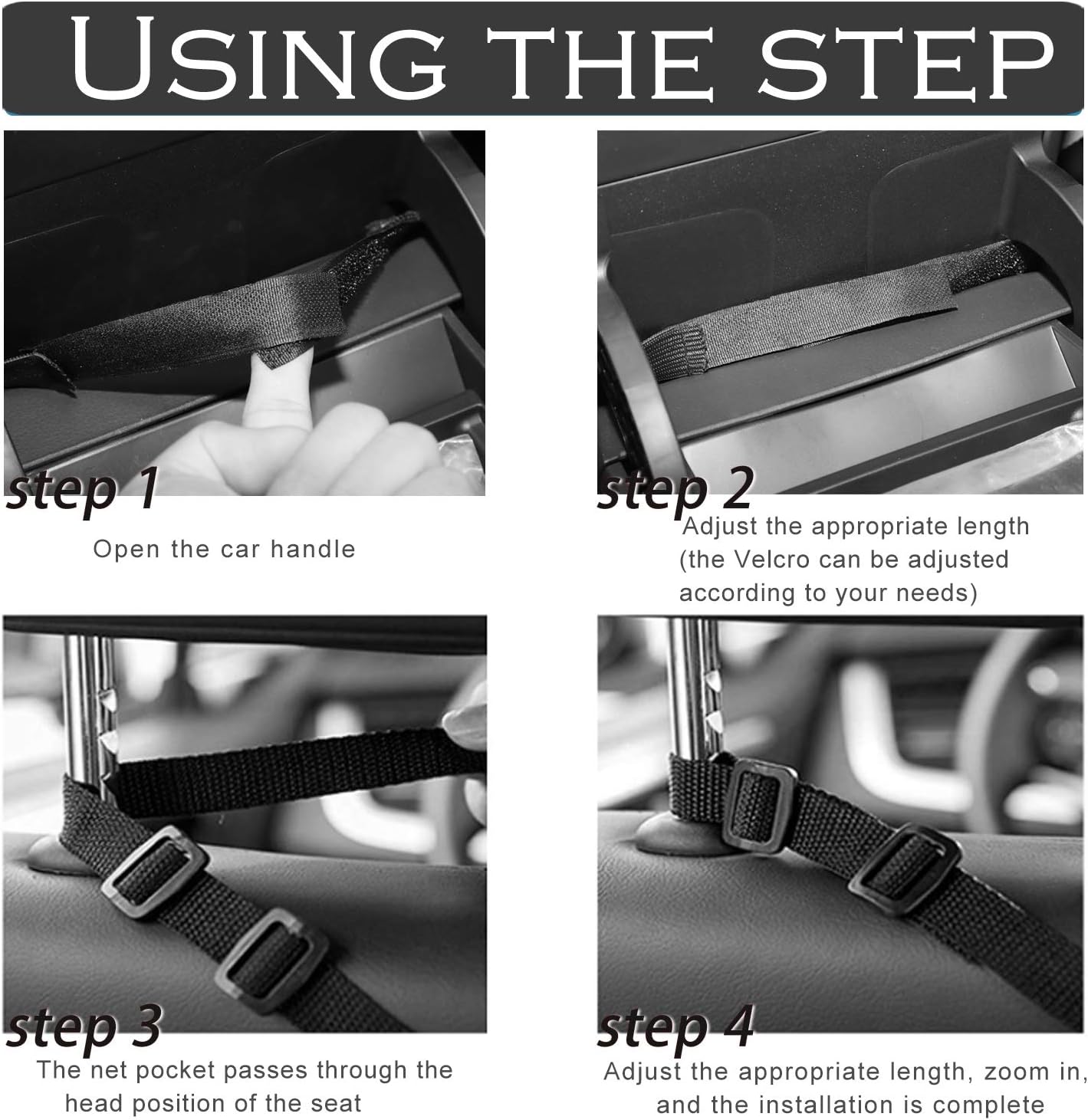 USING THE STEP

step 1
Open the car handle

step 2
Adjust the appropriate length (the Velcro can be adjusted according to your needs)

step 3
The net pocket passes through the head position of the seat

step 4
Adjust the appropriate length, zoom in, and the installation is complete