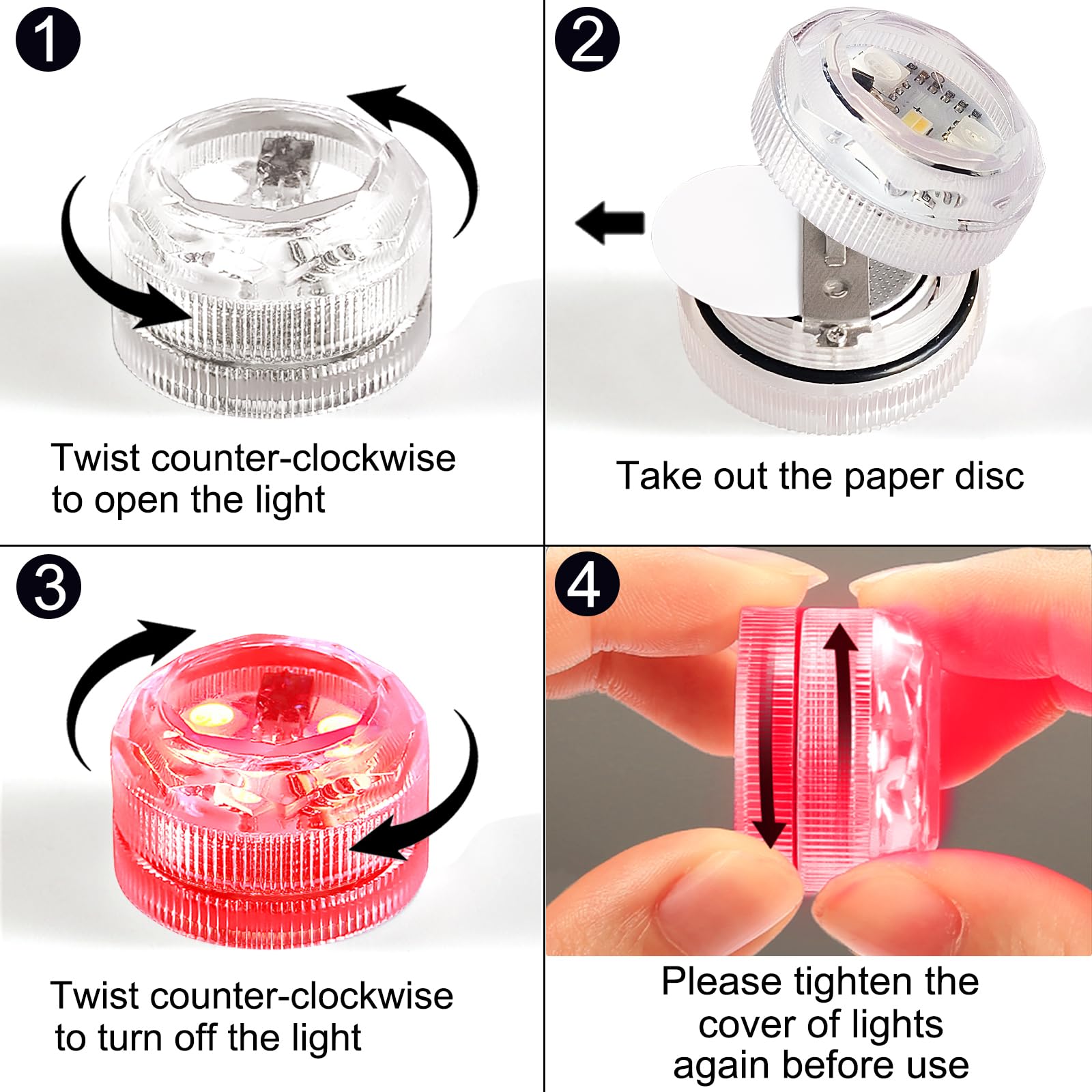 1

Twist counter-clockwise to open the light

2

Take out the paper disc

3

Twist counter-clockwise to turn off the light

4

Please tighten the cover of lights again before use