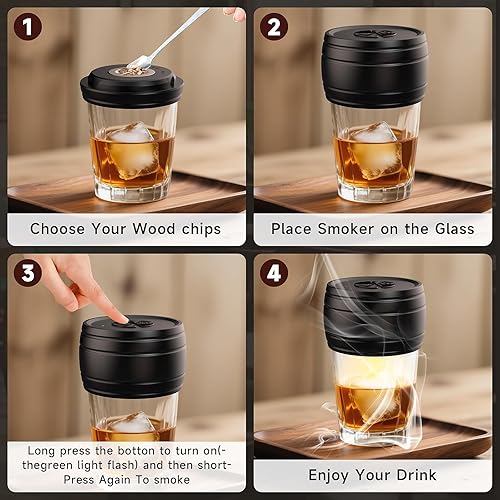 1

Choose Your Wood chips

2

Place Smoker on the Glass

3

Long press the botton to turn on(-thegreen light flash) and then short-Press Again To smoke

4

Enjoy Your Drink