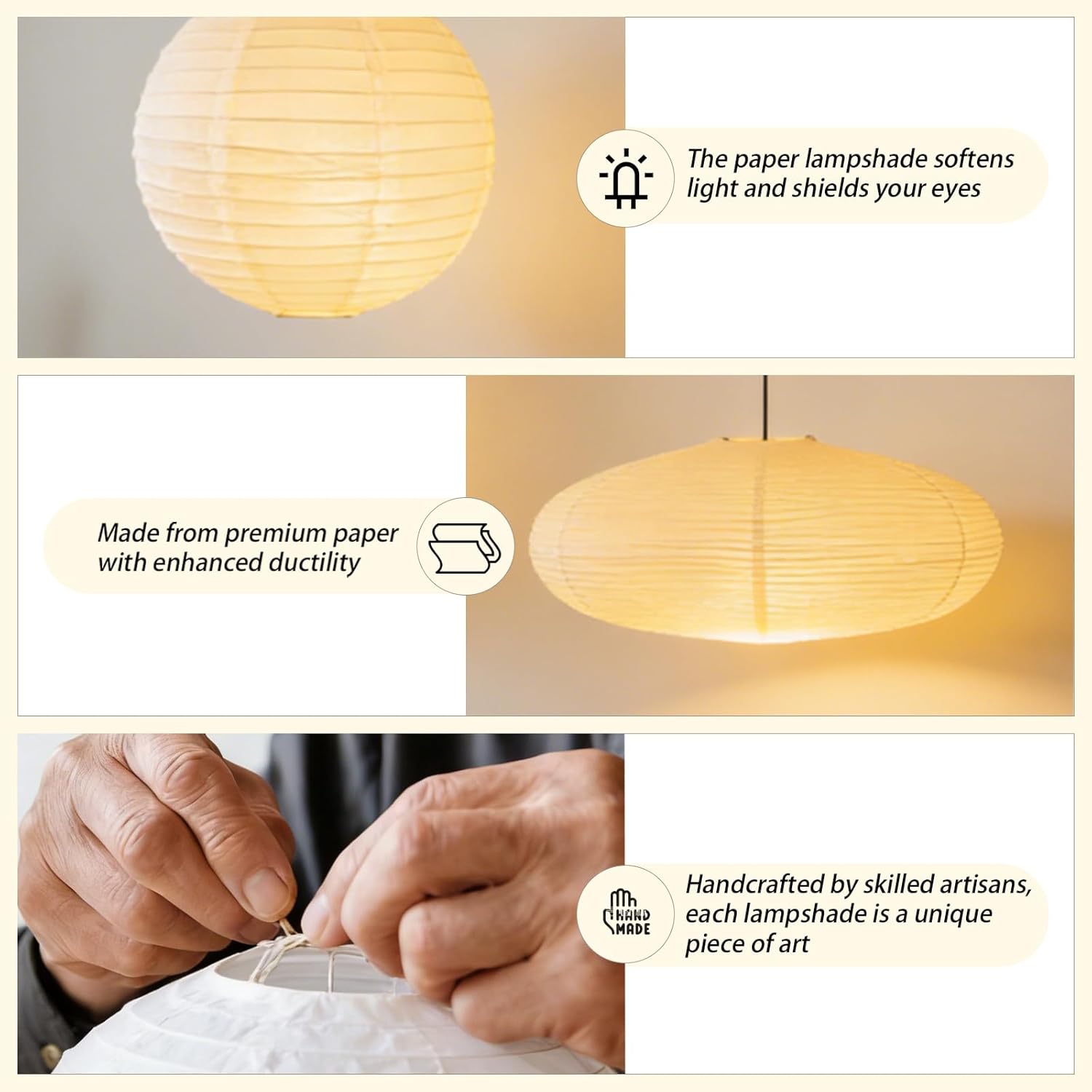 The paper lampshade softens light and shields your eyes

Made from premium paper with enhanced ductility

HAND MADE

Handcrafted by skilled artisans, each lampshade is a unique piece of art