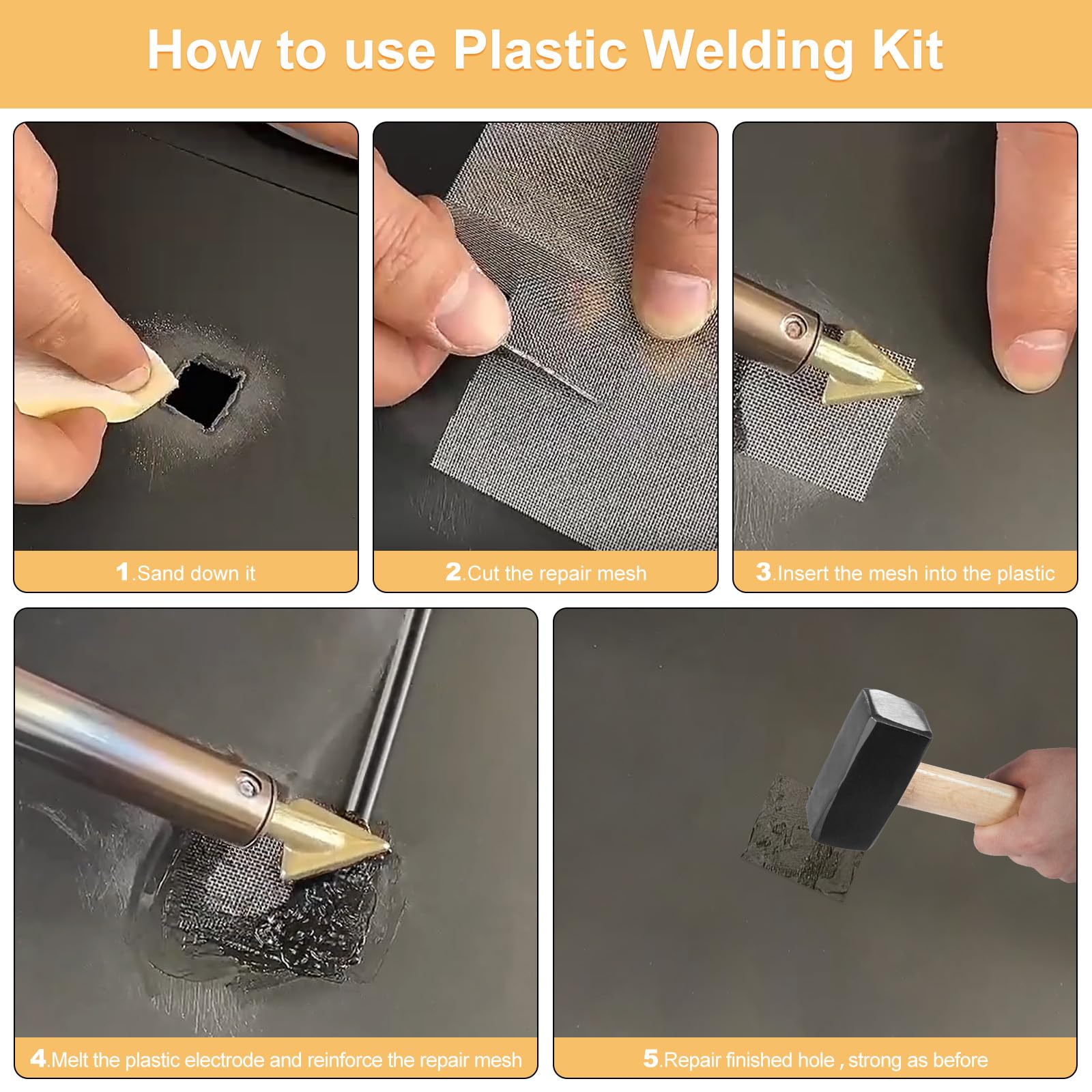 How to use Plastic Welding Kit

1.Sand down it

2.Cut the repair mesh

3.Insert the mesh into the plastic

4.Melt the plastic electrode and reinforce the repair mesh

5.Repair finished hole , strong as before