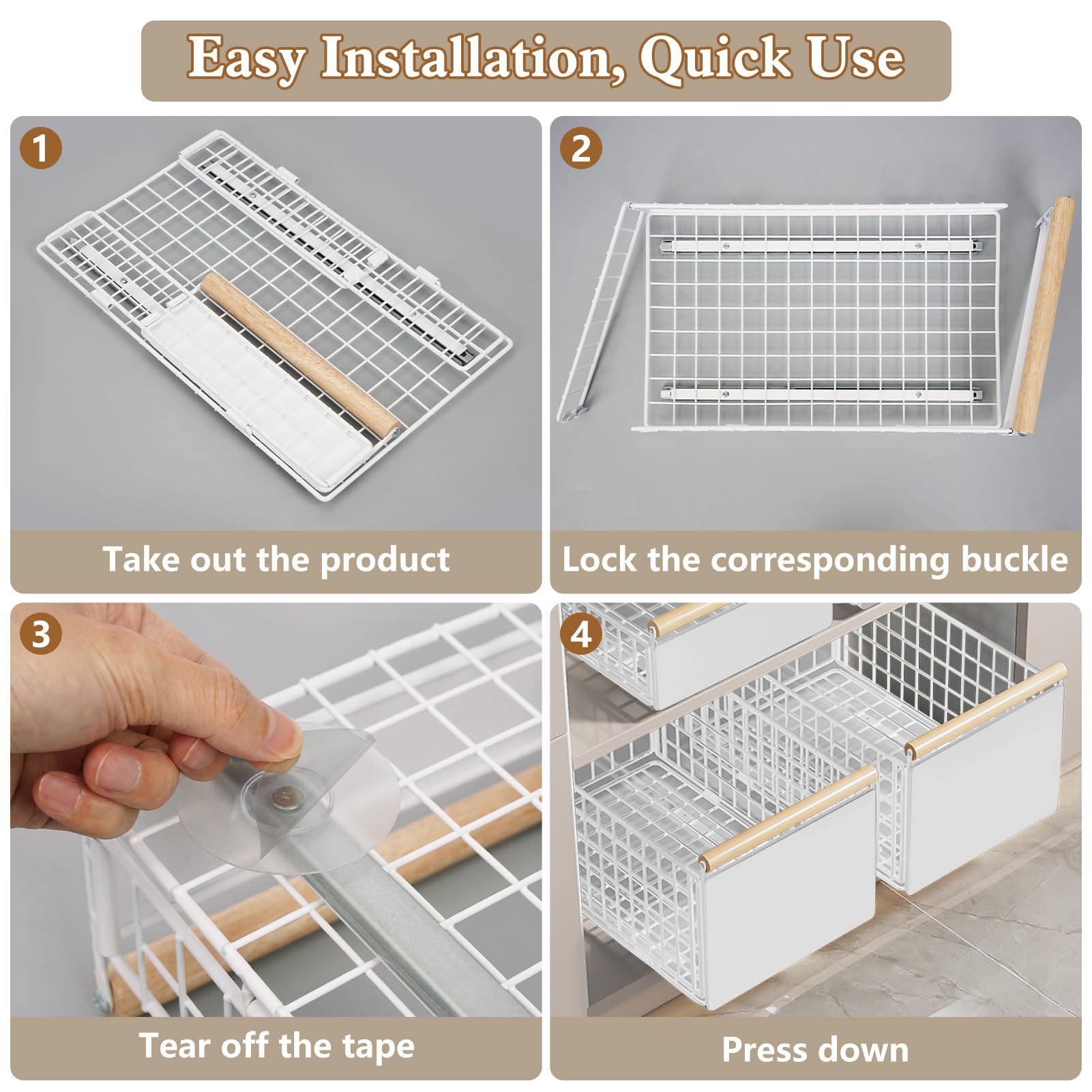 Easy Installation, Quick Use

1

Take out the product

2

Lock the corresponding buckle

3

Tear off the tape

4

Press down